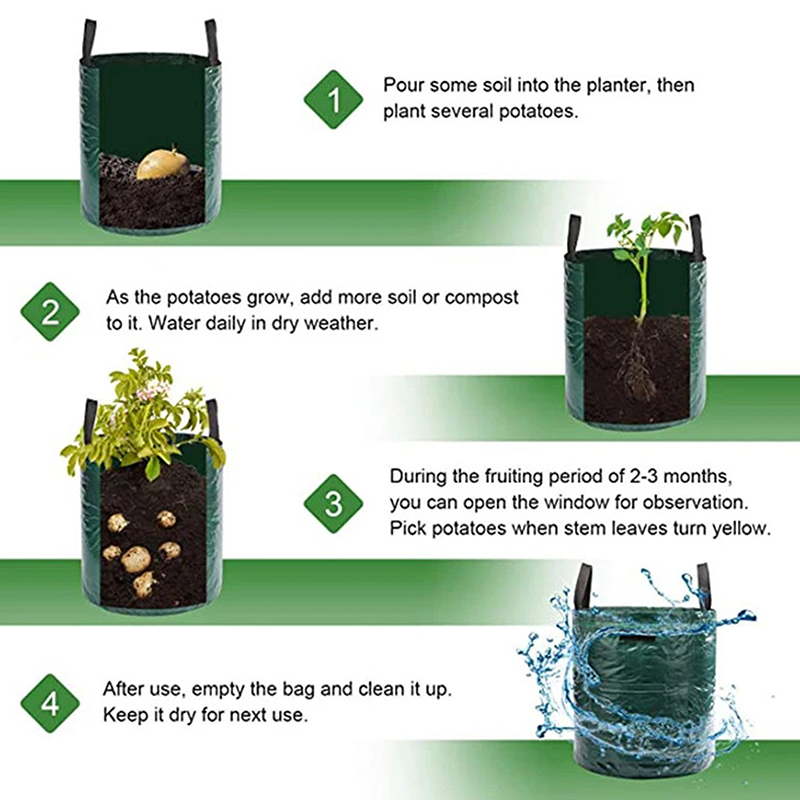 1

Pour some soil into the planter, then plant several potatoes.

2

As the potatoes grow, add more soil or compost to it. Water daily in dry weather.

3

During the fruiting period of 2-3 months, you can open the window for observation. Pick potatoes when stem leaves turn yellow.

4

After use, empty the bag and clean it up. Keep it dry for next use.