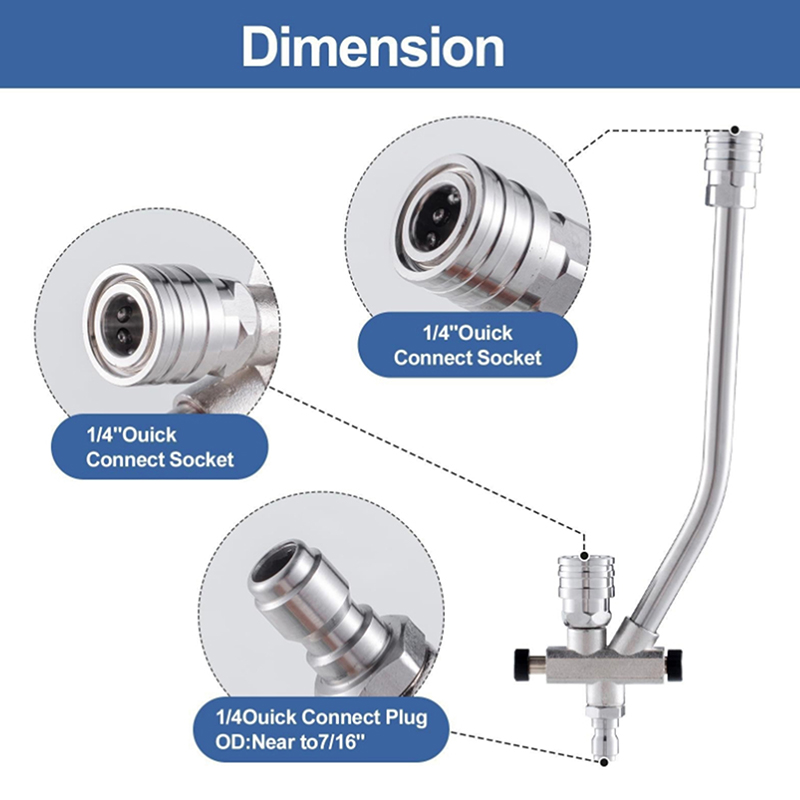 Dimension

1/4"Ouick Connect Socket

1/4"Ouick Connect Socket

1/4Ouick Connect Plug OD:Near to7/16"