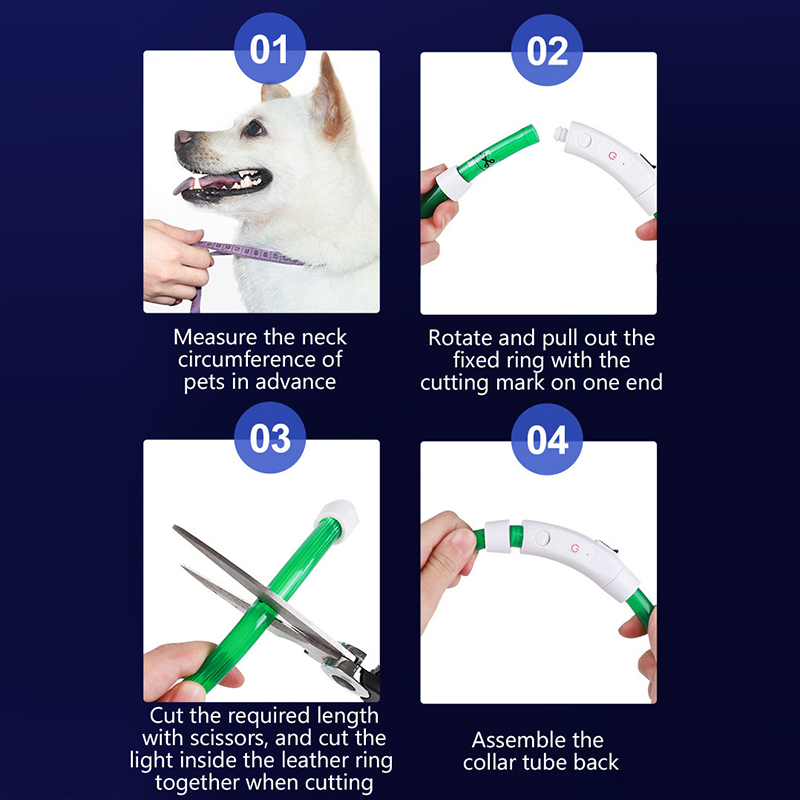 01

Measure the neck circumference of pets in advance

02

Rotate and pull out the fixed ring with the cutting mark on one end

03

Cut the required length with scissors, and cut the light inside the leather ring together when cutting

04

Assemble the collar tube back