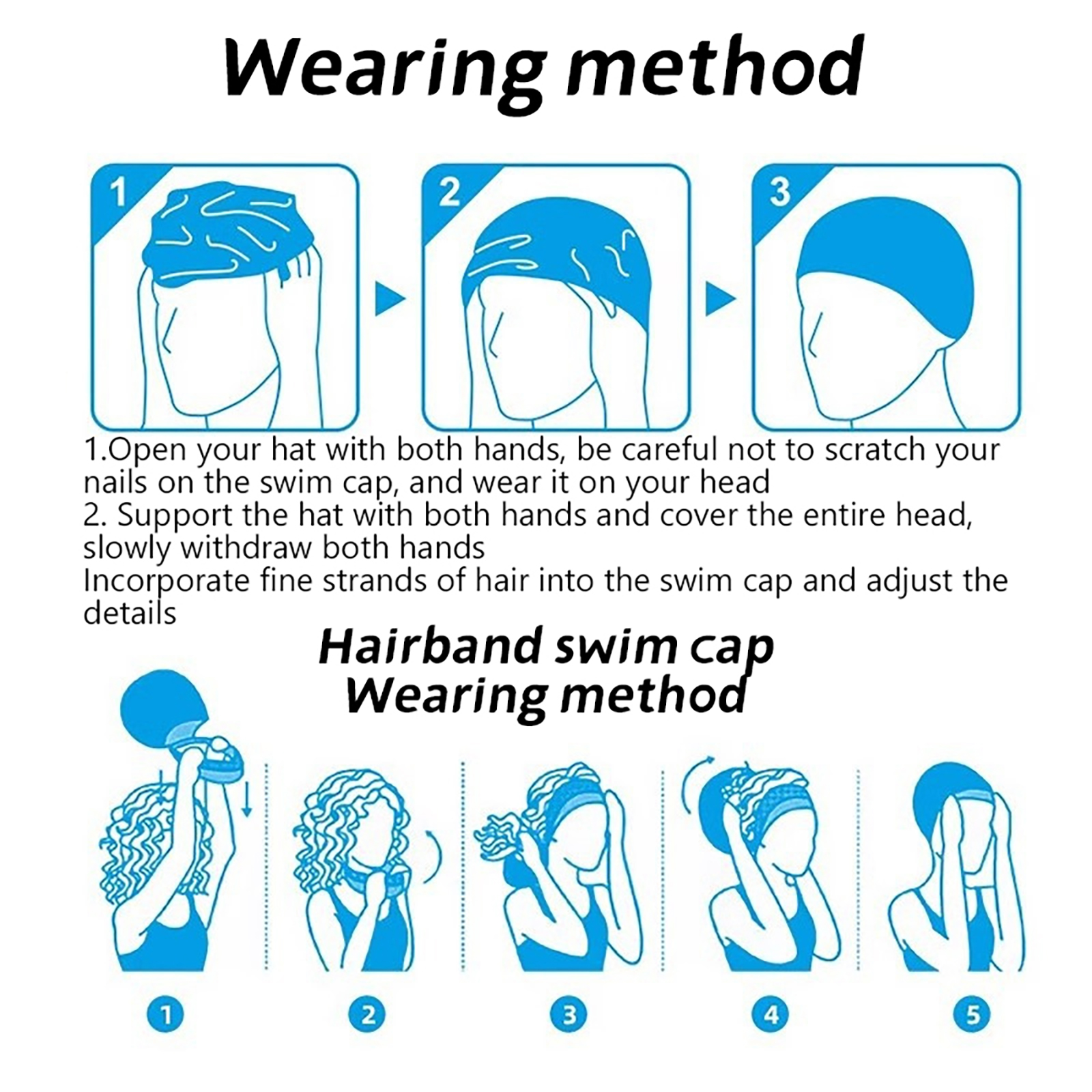 Wearing method

1

2

3

1.Open your hat with both hands, be careful not to scratch your nails on the swim cap, and wear it on your head
2. Support the hat with both hands and cover the entire head, slowly withdraw both hands
Incorporate fine strands of hair into the swim cap and adjust the details

Hairband swim cap
Wearing method

1

2

3

4

5