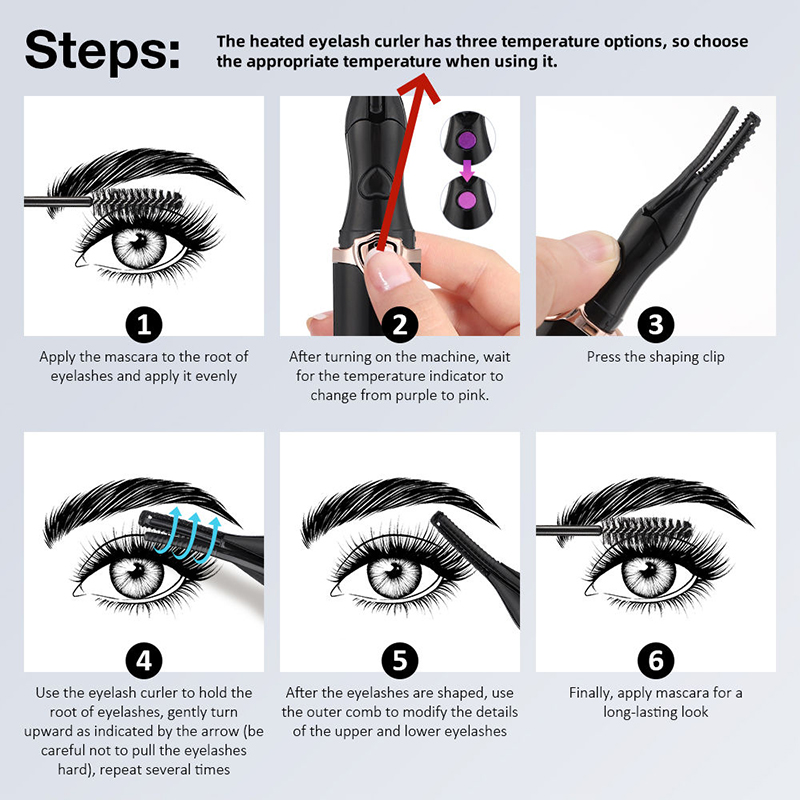 Steps:

The heated eyelash curler has three temperature options, so choose the appropriate temperature when using it.

1

Apply the mascara to the root of eyelashes and apply it evenly

2

After turning on the machine, wait for the temperature indicator to change from purple to pink.

3

Press the shaping clip

4

Use the eyelash curler to hold the root of eyelashes, gently turn upward as indicated by the arrow (be careful not to pull the eyelashes hard), repeat several times

5

After the eyelashes are shaped, use the outer comb to modify the details of the upper and lower eyelashes

6

Finally, apply mascara for a long-lasting look