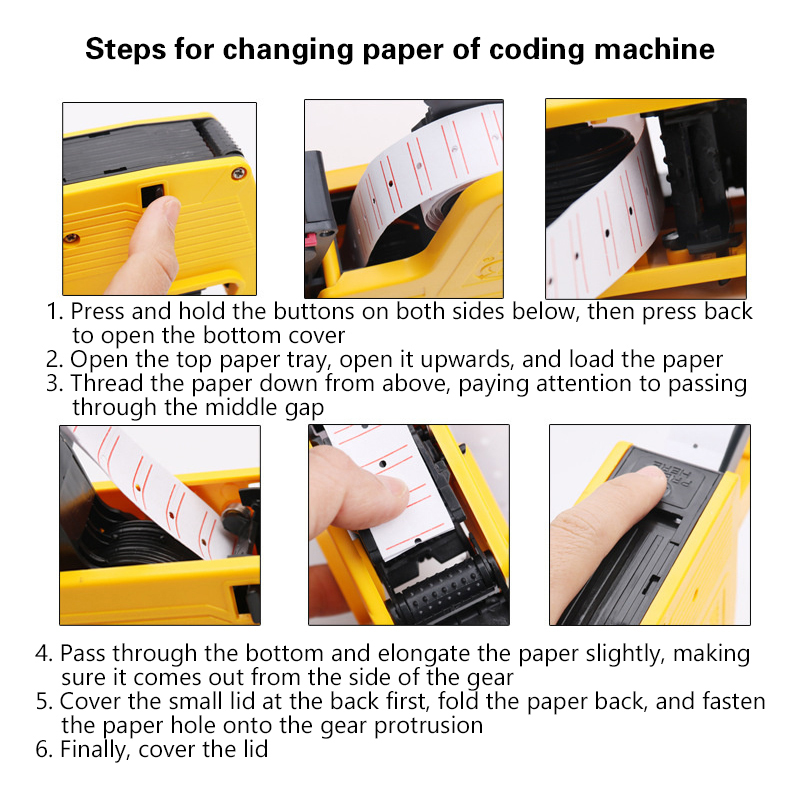 Steps for changing paper of coding machine

1. Press and hold the buttons on both sides below, then press back to open the bottom cover
2. Open the top paper tray, open it upwards, and load the paper
3. Thread the paper down from above, paying attention to passing through the middle gap

PRESS HERE

4. Pass through the bottom and elongate the paper slightly, making sure it comes out from the side of the gear
5. Cover the small lid at the back first, fold the paper back, and fasten the paper hole onto the gear protrusion
6. Finally, cover the lid