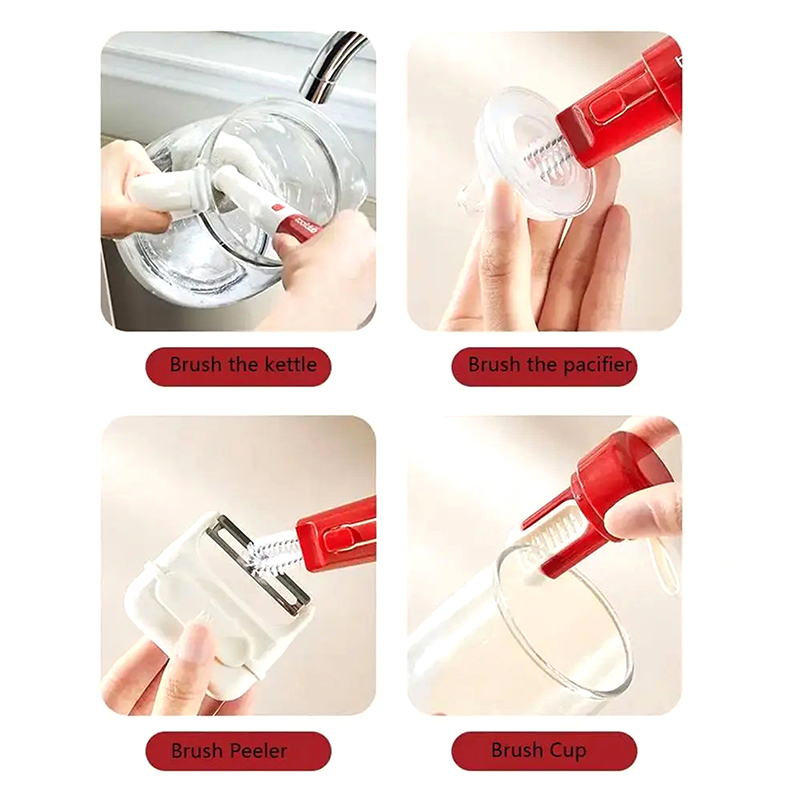 Brush the kettle

Brush the pacifier

Brush Peeler

Brush Cup