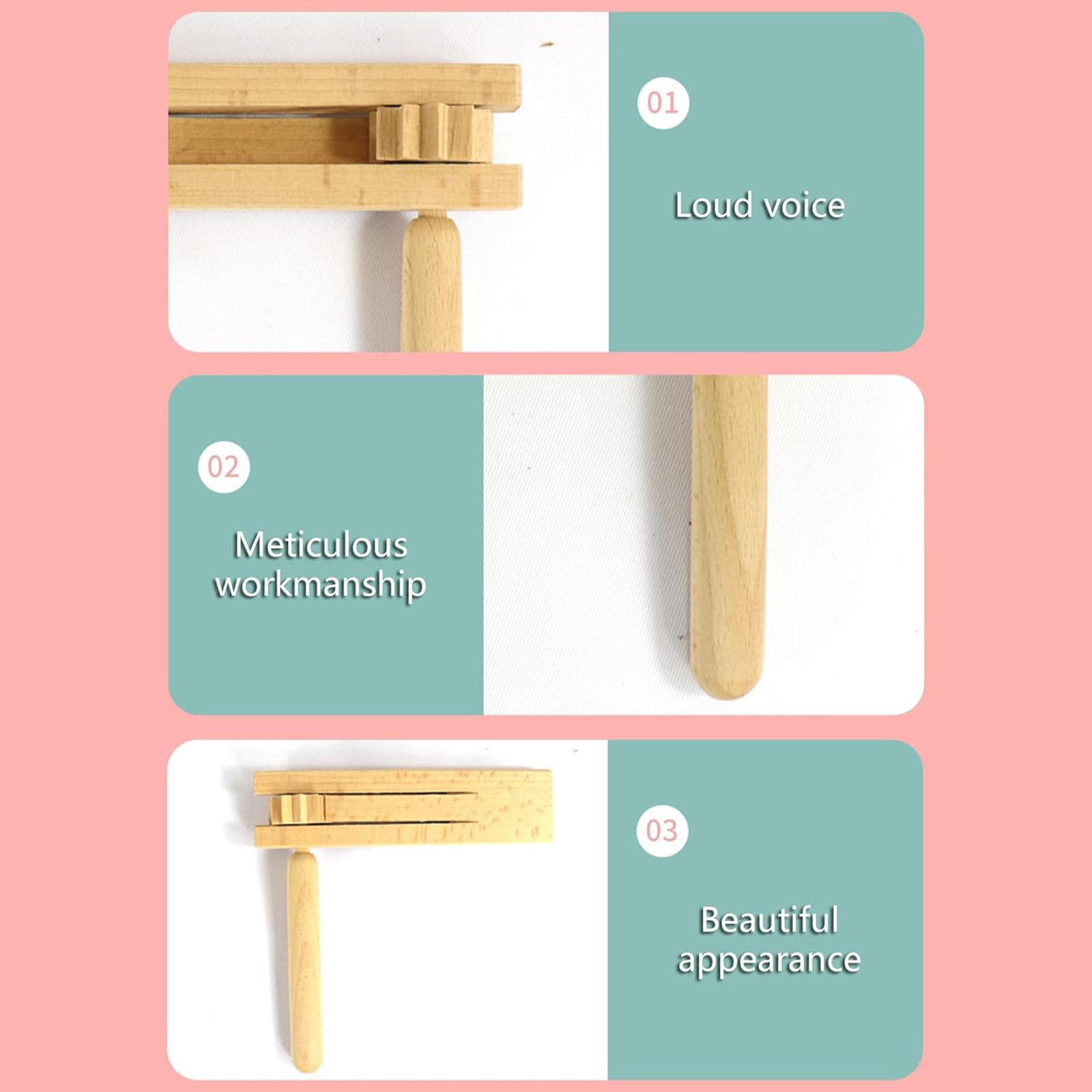 01

Loud voice

02

Meticulous workmanship

03

Beautiful appearance