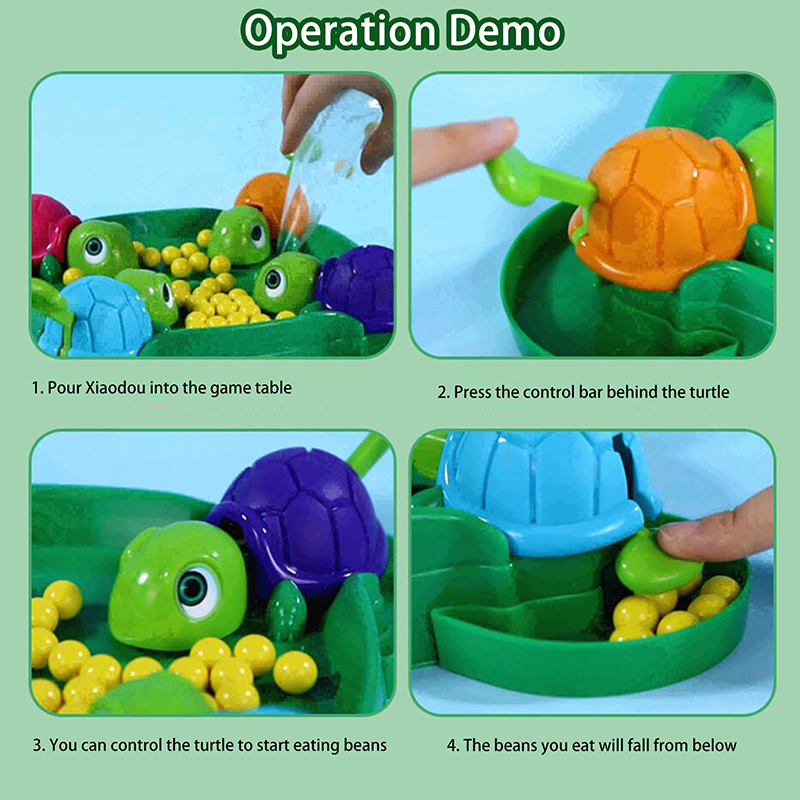 Operation Demo

1. Pour Xiaodou into the game table

2. Press the control bar behind the turtle

3. You can control the turtle to start eating beans

4. The beans you eat will fall from below