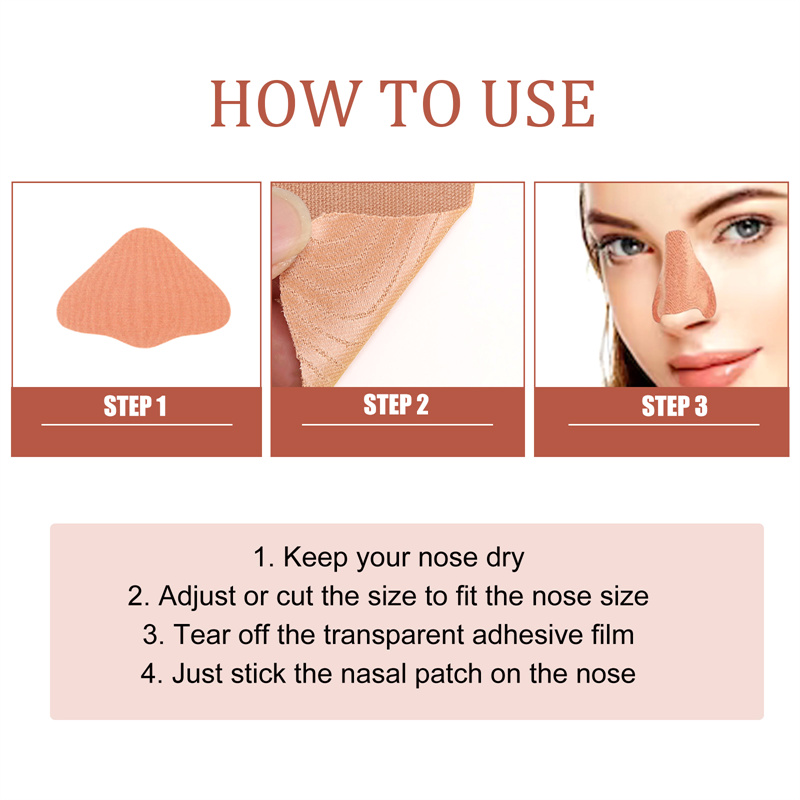 HOW TO USE

STEP 1

STEP 2

STEP 3

1. Keep your nose dry
2. Adjust or cut the size to fit the nose size
3. Tear off the transparent adhesive film
4. Just stick the nasal patch on the nose