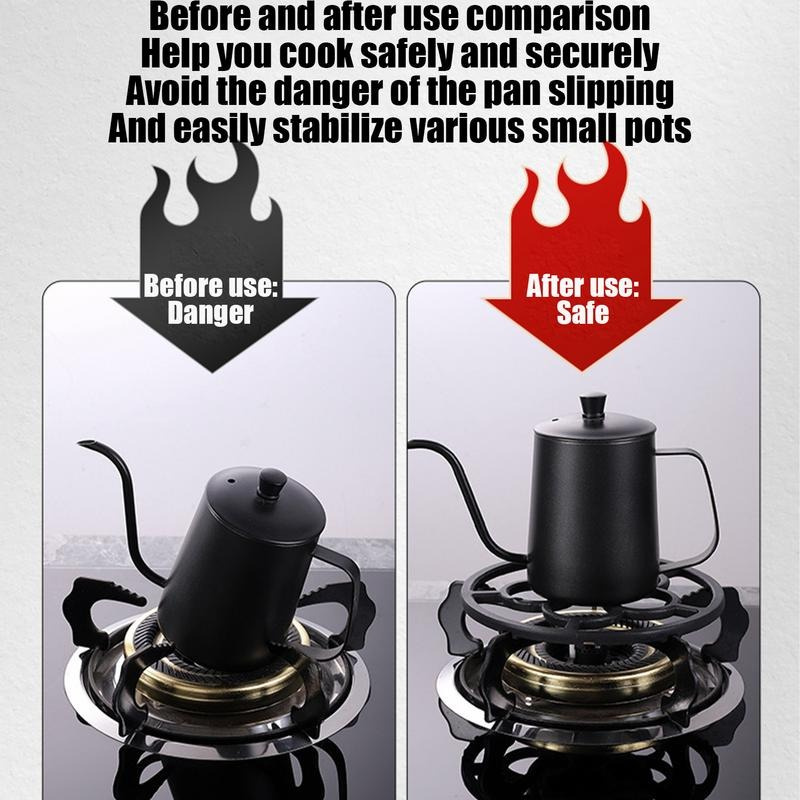 Before and after use comparison
Help you cook safely and securely
Avoid the danger of the pan slipping
And easily stabilize various small pots

Before use:
Danger

After use:
Safe