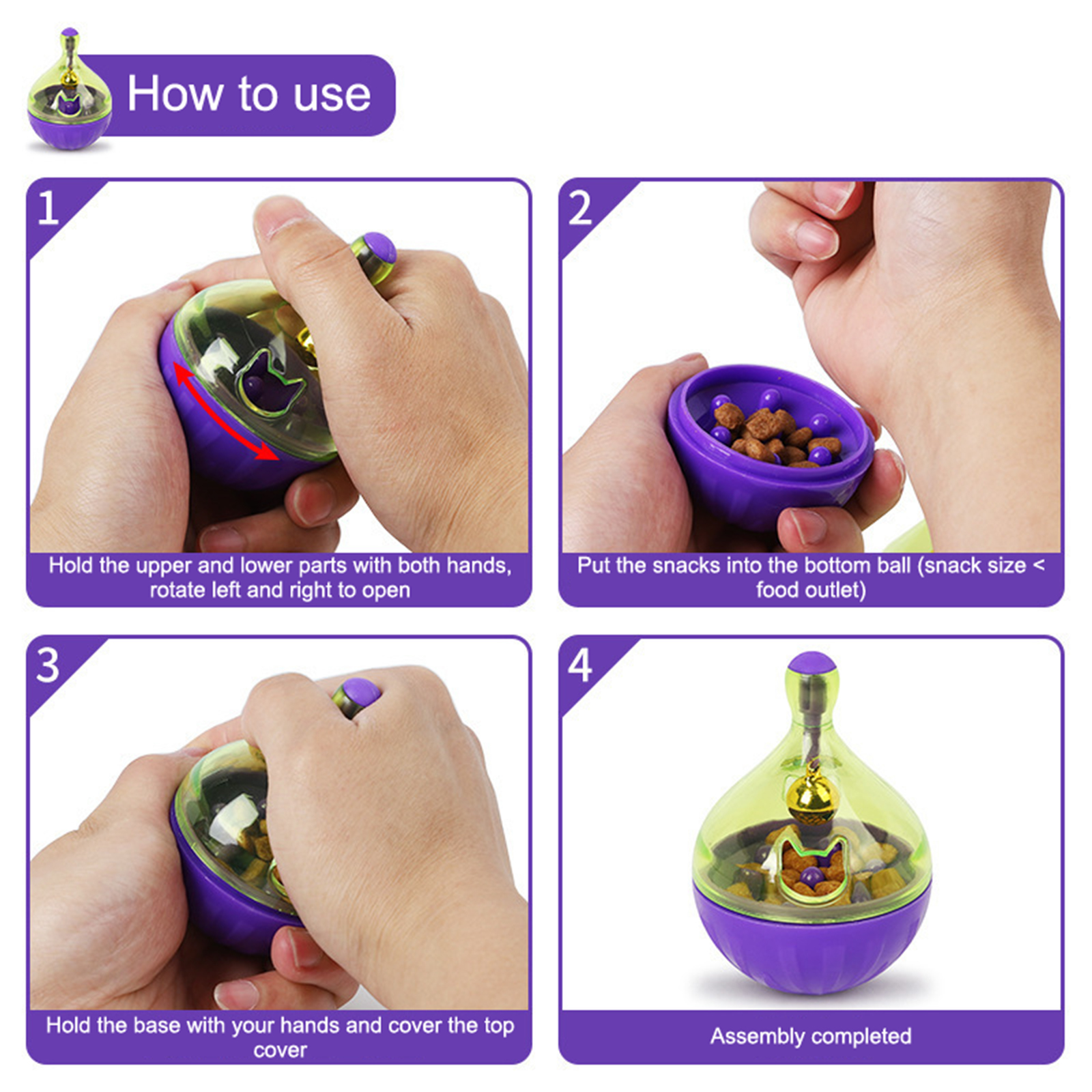 How to use

1

Hold the upper and lower parts with both hands, rotate left and right to open

2

Put the snacks into the bottom ball (snack size < food outlet)

3

Hold the base with your hands and cover the top cover

4

Assembly completed