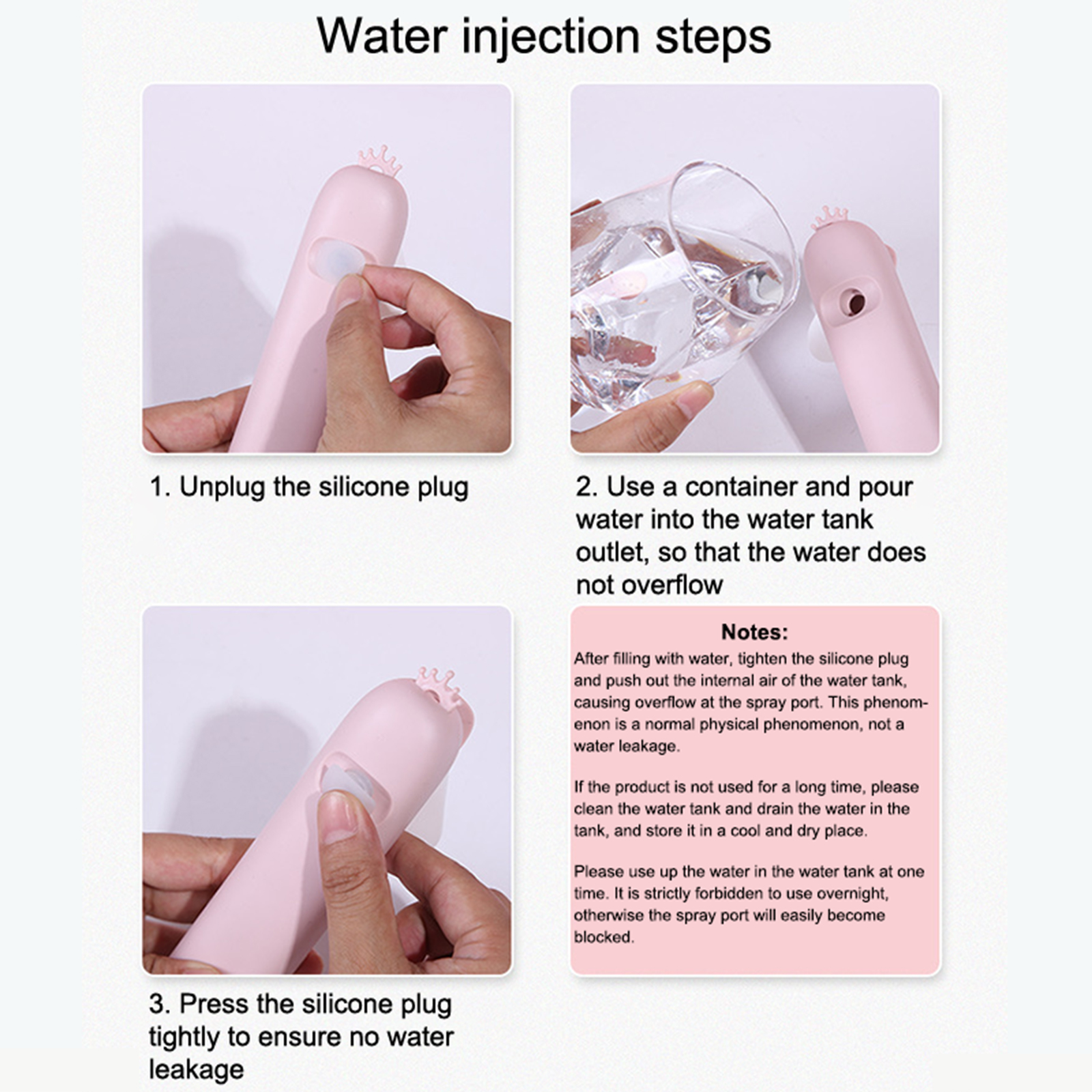 Water injection steps

1. Unplug the silicone plug

2. Use a container and pour water into the water tank outlet, so that the water does not overflow

3. Press the silicone plug tightly to ensure no water leakage

Notes:
After filling with water, tighten the silicone plug and push out the internal air of the water tank, causing overflow at the spray port. This phenomenon is a normal physical phenomenon, not a water leakage.

If the product is not used for a long time, please clean the water tank and drain the water in the tank, and store it in a cool and dry place.

Please use up the water in the water tank at one time. It is strictly forbidden to use overnight, otherwise the spray port will easily become blocked.