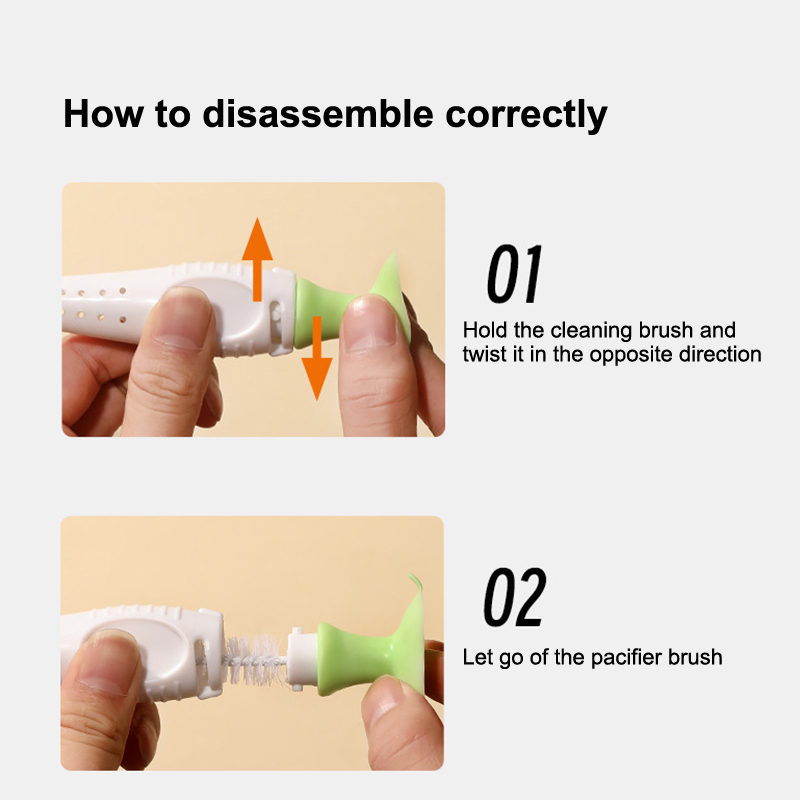 How to disassemble correctly

01

Hold the cleaning brush and twist it in the opposite direction

02

Let go of the pacifier brush