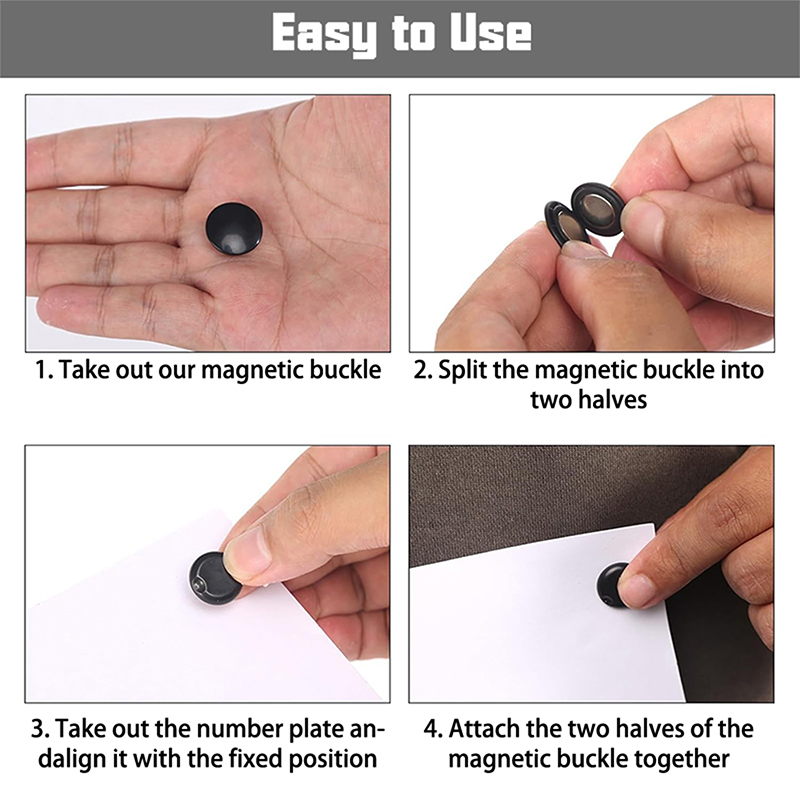 Easy to Use

1. Take out our magnetic buckle

2. Split the magnetic buckle into two halves

3. Take out the number plate andalign it with the fixed position

4. Attach the two halves of the magnetic buckle together