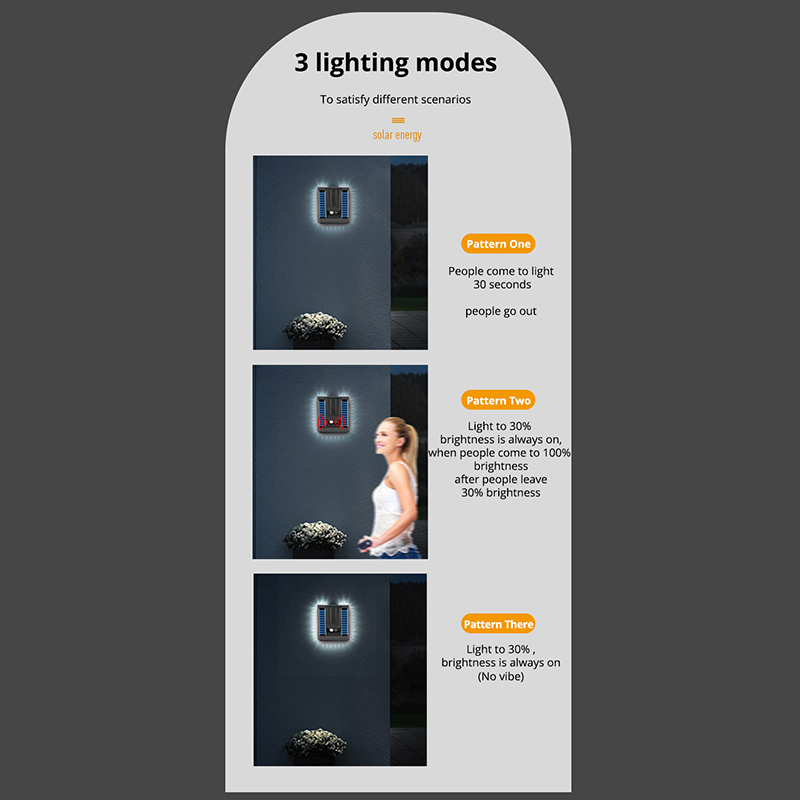 3 lighting modes

To satisfy different scenarios

solar energy

Pattern One

People come to light
30 seconds

people go out

Pattern Two

Light to 30%
brightness is always on,
when people come to 100%
brightness
after people leave
30% brightness

Pattern There

Light to 30% ,
brightness is always on
(No vibe)