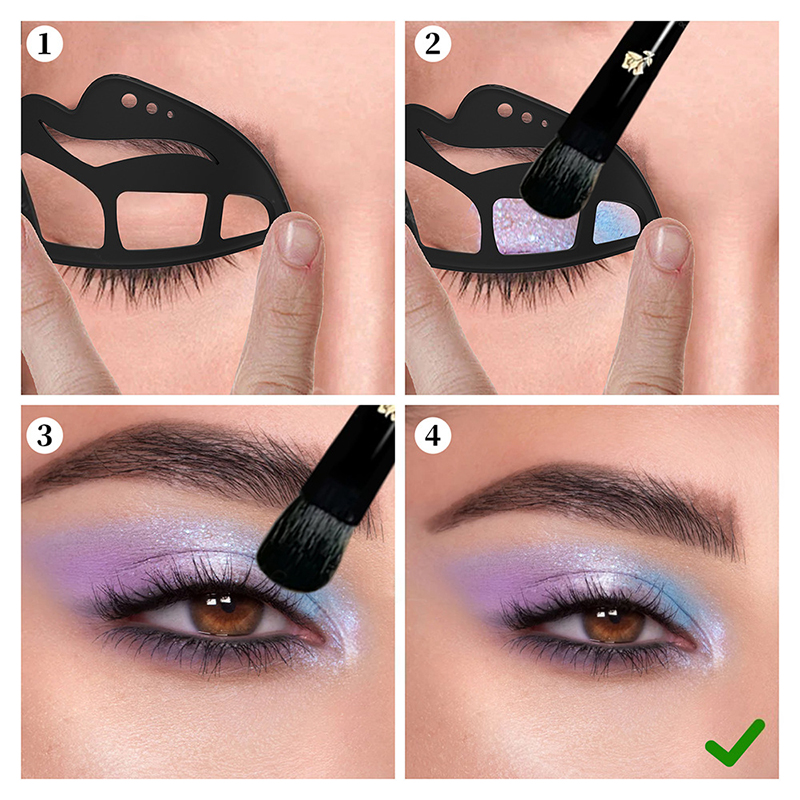 1

2

3

4