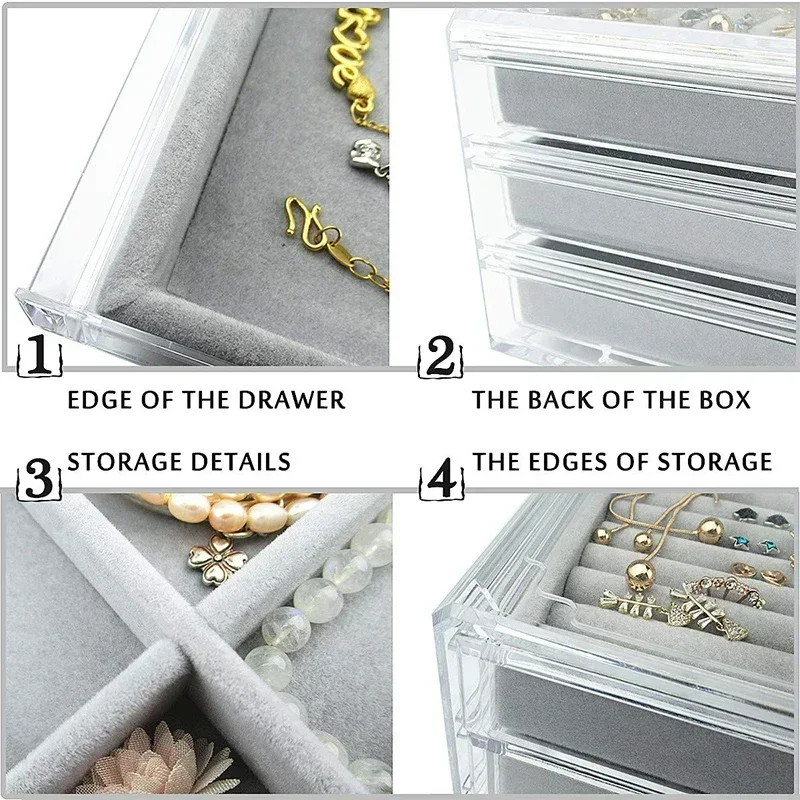 1
EDGE OF THE DRAWER

2
THE BACK OF THE BOX

3
STORAGE DETAILS

4
THE EDGES OF STORAGE