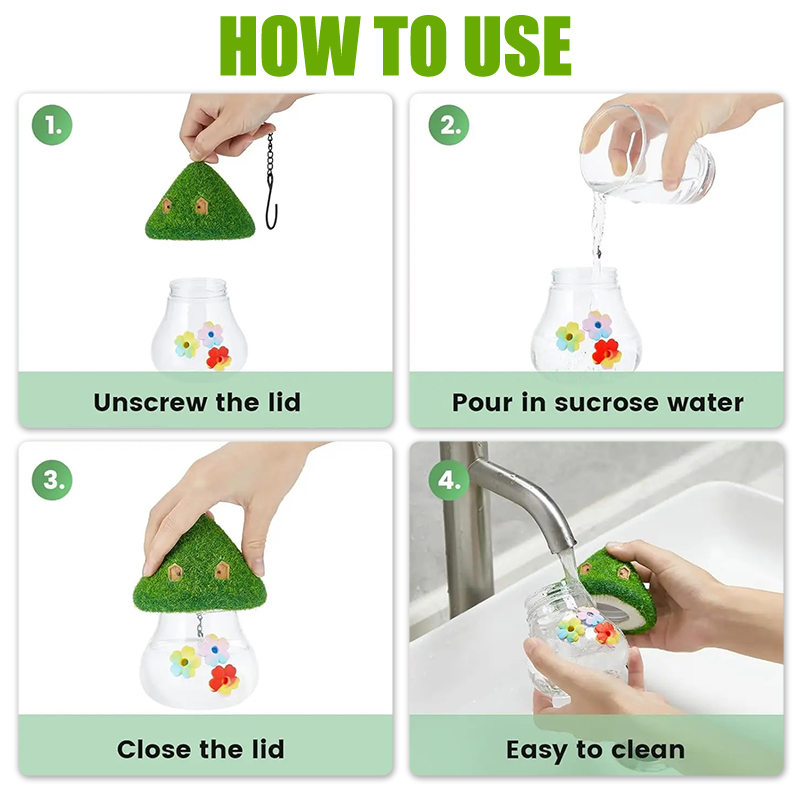 HOW TO USE

1.

Unscrew the lid

2.

Pour in sucrose water

3.

Close the lid

4.

Easy to clean