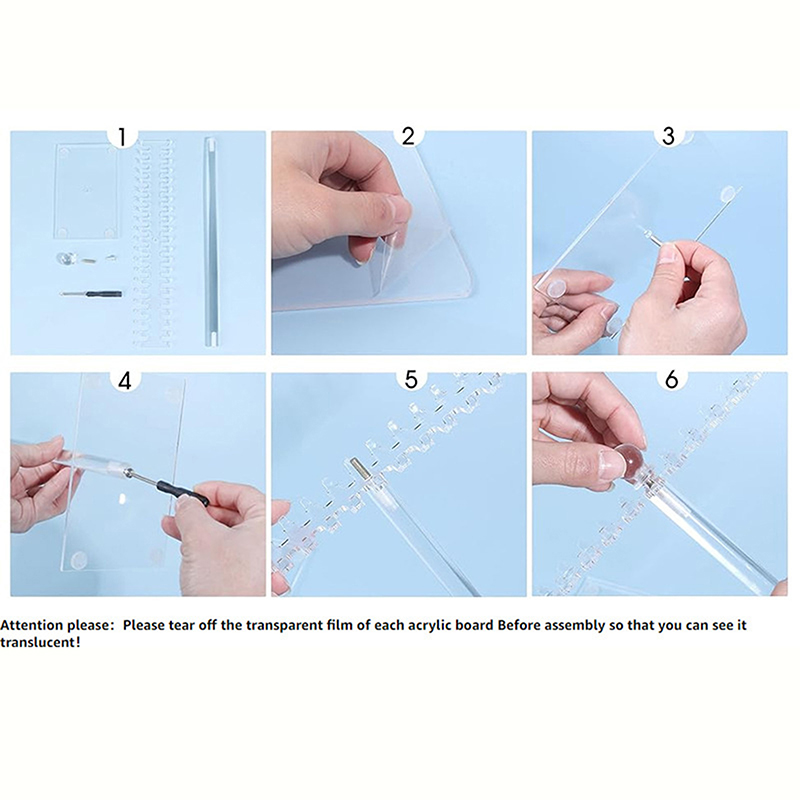 1

2

3

4

5

6

Attention please: Please tear off the transparent film of each acrylic board Before assembly so that you can see it translucent!