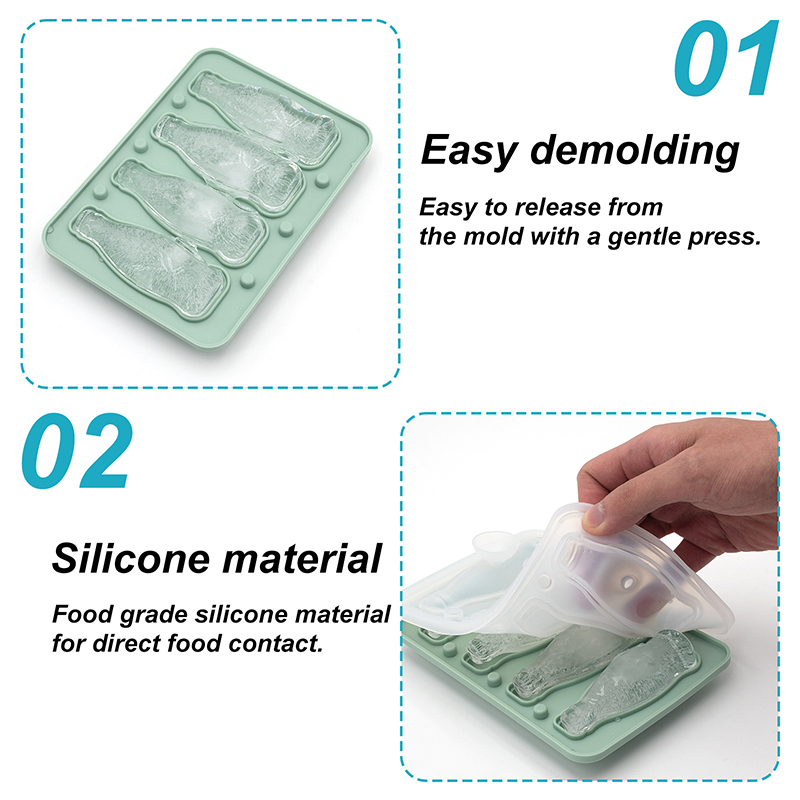 01

Easy demolding

Easy to release from the mold with a gentle press.

02

Silicone material

Food grade silicone material for direct food contact.