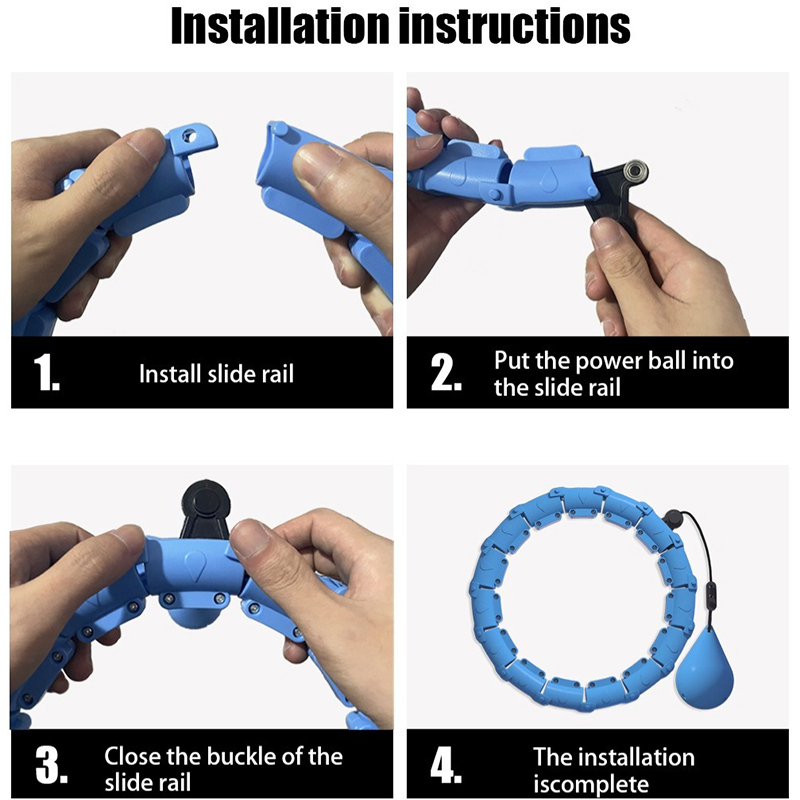 Installation instructions

1. Install slide rail

2. Put the power ball into the slide rail

3. Close the buckle of the slide rail

4. The installation iscomplete