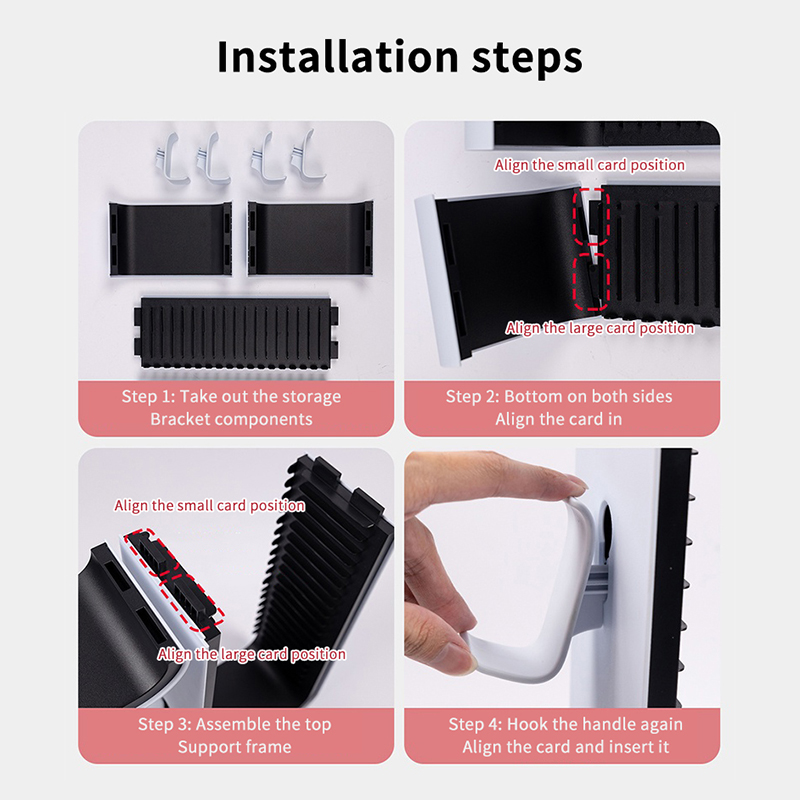 Installation steps

Step 1: Take out the storage Bracket components

Align the small card position

Align the large card position

Step 2: Bottom on both sides Align the card in

Align the small card position

Align the large card position

Step 3: Assemble the top Support frame

Step 4: Hook the handle again Align the card and insert it