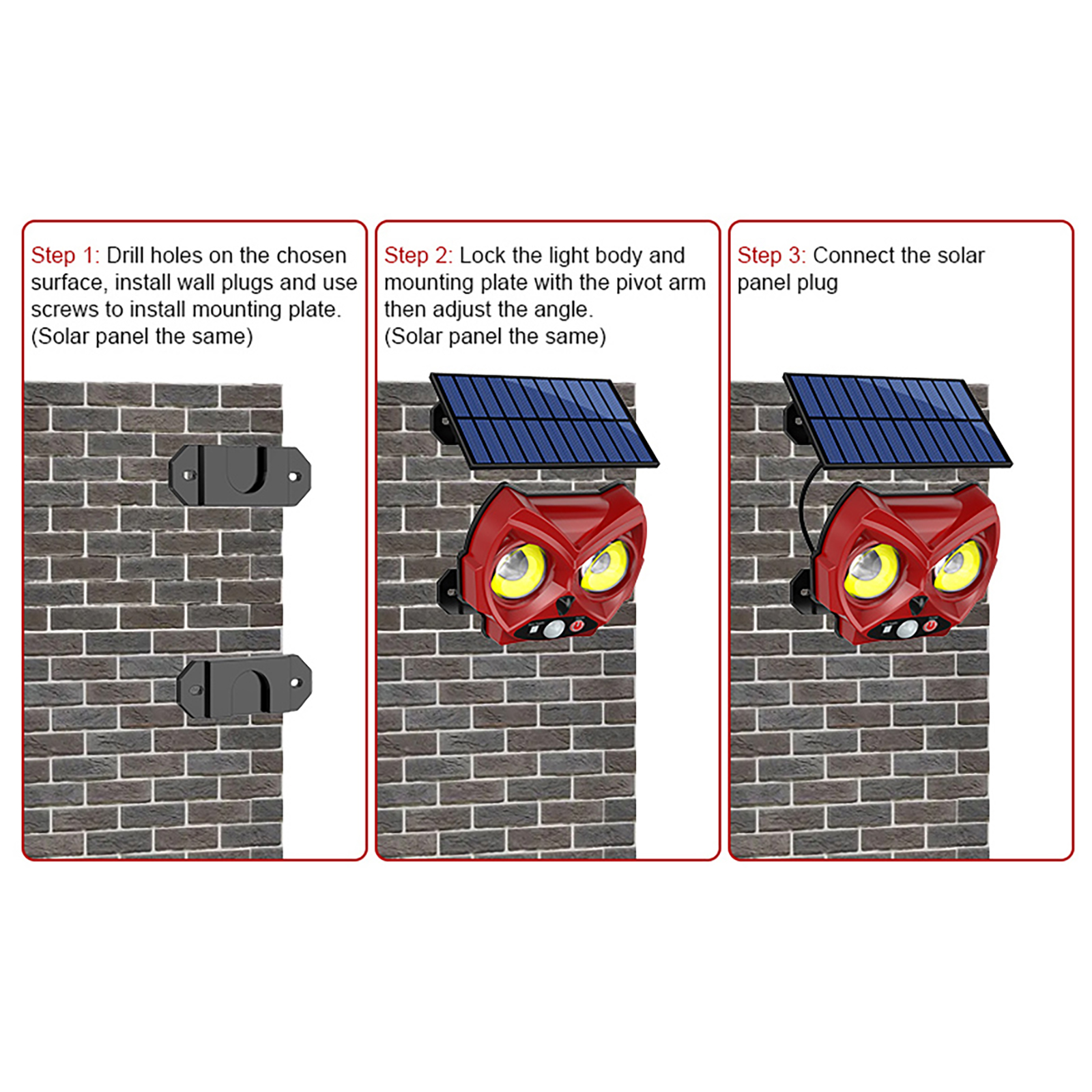 Step 1: Drill holes on the chosen surface, install wall plugs and use screws to install mounting plate. (Solar panel the same)

Step 2: Lock the light body and mounting plate with the pivot arm then adjust the angle. (Solar panel the same)

Step 3: Connect the solar panel plug