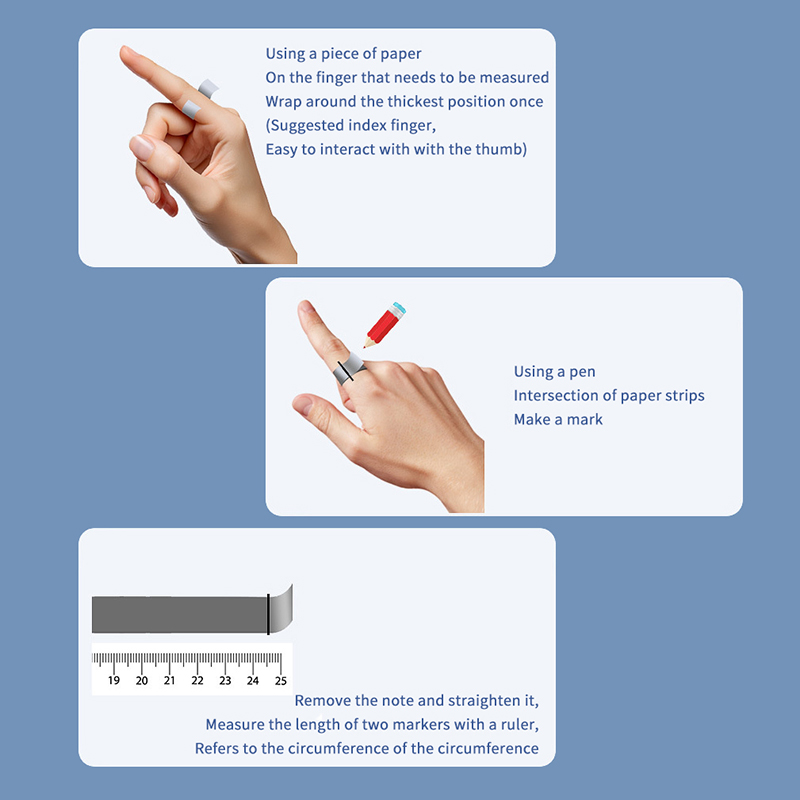 Using a piece of paper
On the finger that needs to be measured
Wrap around the thickest position once
(Suggested index finger,
Easy to interact with with the thumb)

Using a pen
Intersection of paper strips
Make a mark

19 20 21 22 23 24 25

Remove the note and straighten it,
Measure the length of two markers with a ruler,
Refers to the circumference of the circumference