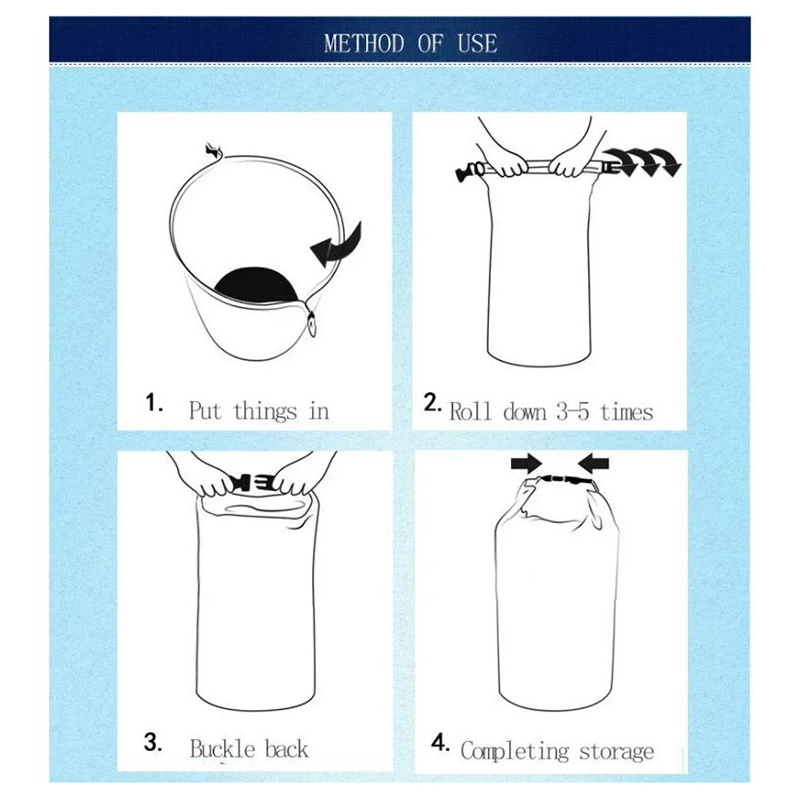 METHOD OF USE

1. Put things in

2. Roll down 3-5 times

3. Buckle back

4. Completing storage