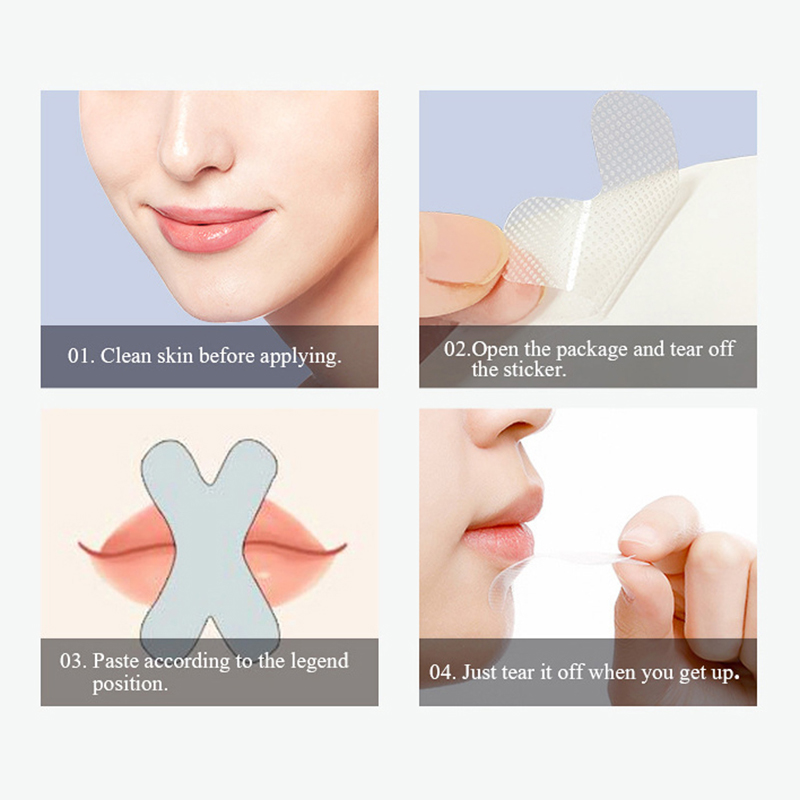 01. Clean skin before applying.

02.Open the package and tear off the sticker.

03. Paste according to the legend position.

04. Just tear it off when you get up.