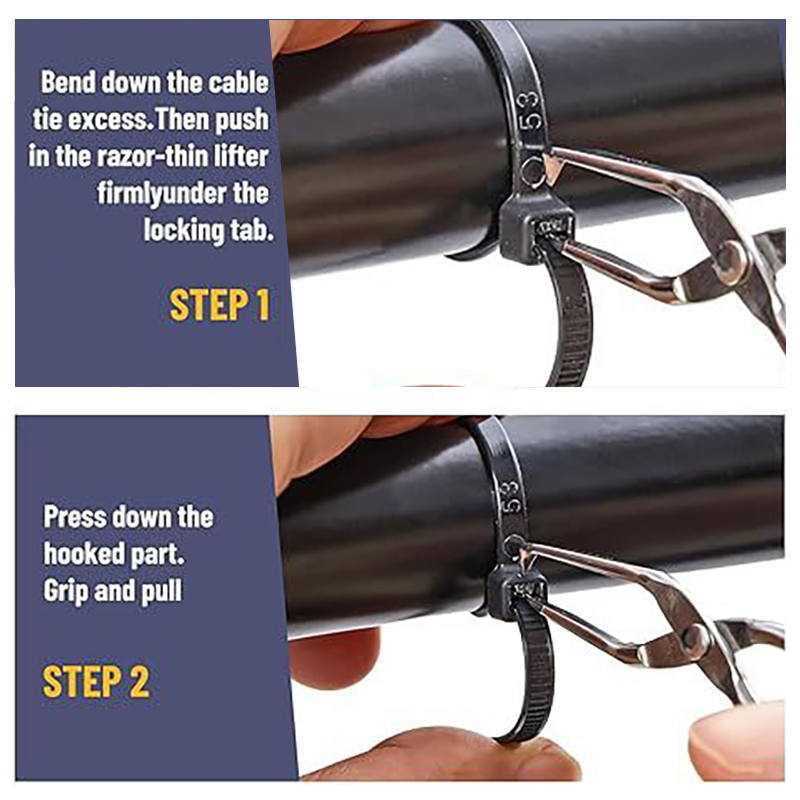 Bend down the cable tie excess.Then push in the razor-thin lifter firmlyunder the locking tab.

STEP 1

53

Press down the hooked part. Grip and pull

STEP 2

53