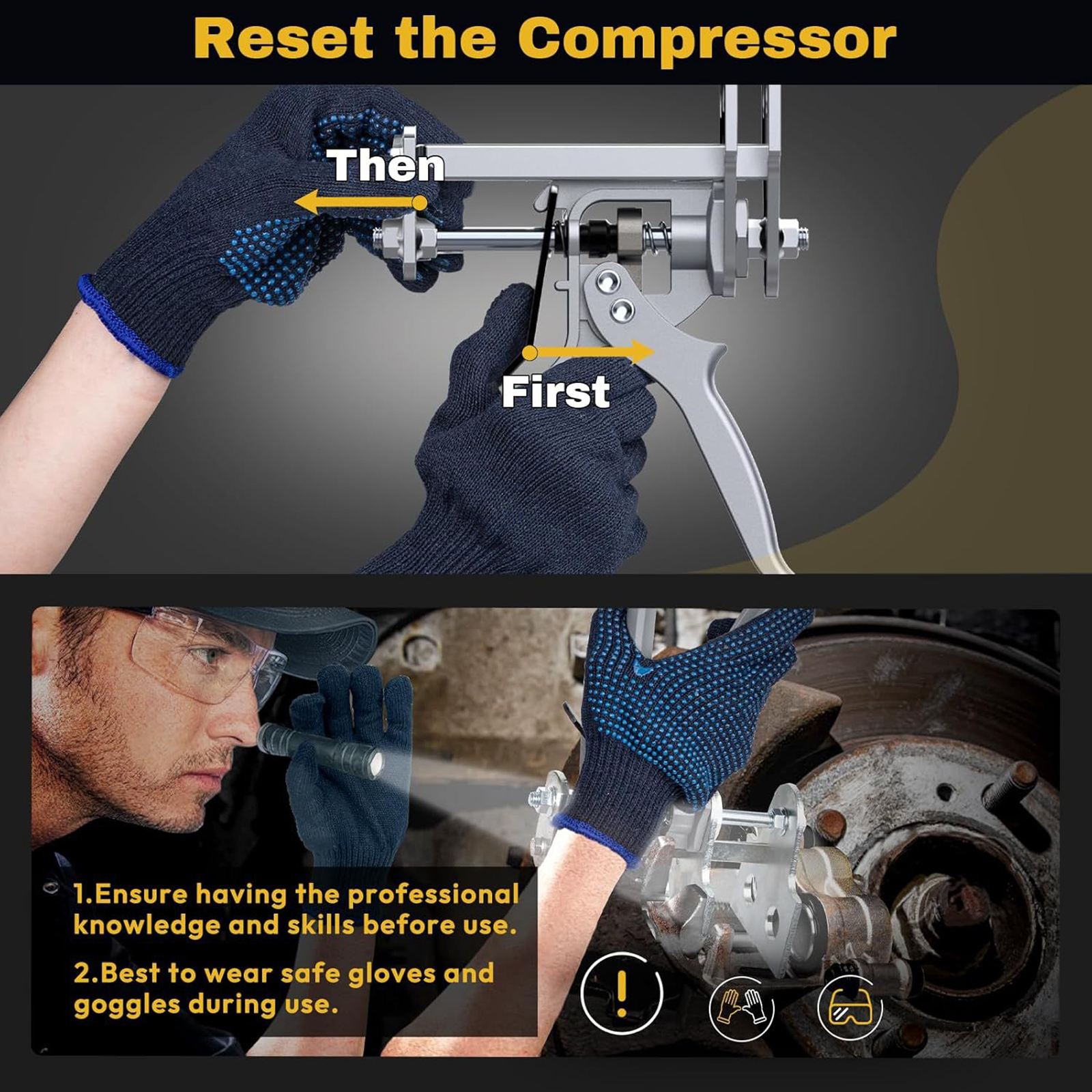 Reset the Compressor

Then

First

1.Ensure having the professional knowledge and skills before use.

2.Best to wear safe gloves and goggles during use.

!