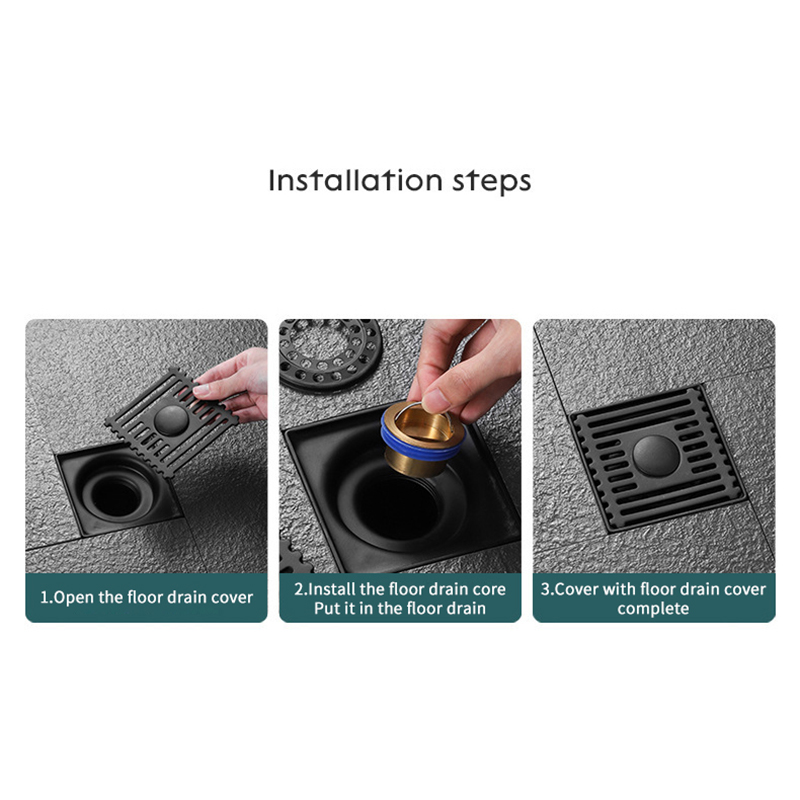 Installation steps

1.Open the floor drain cover

2.Install the floor drain core
Put it in the floor drain

3.Cover with floor drain cover
complete