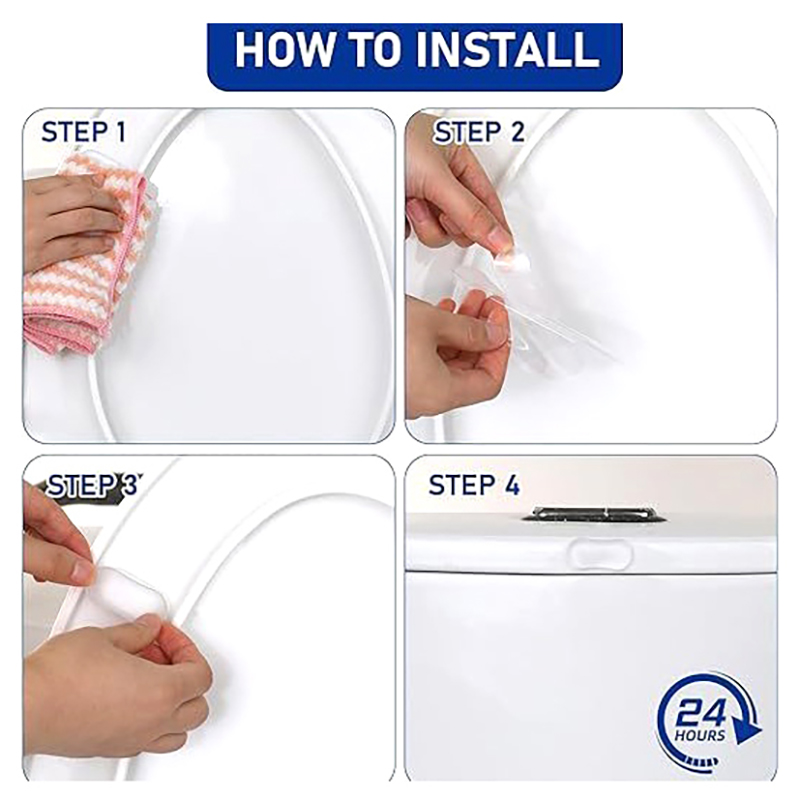 HOW TO INSTALL

STEP 1

STEP 2

STEP 3

STEP 4

24 HOURS