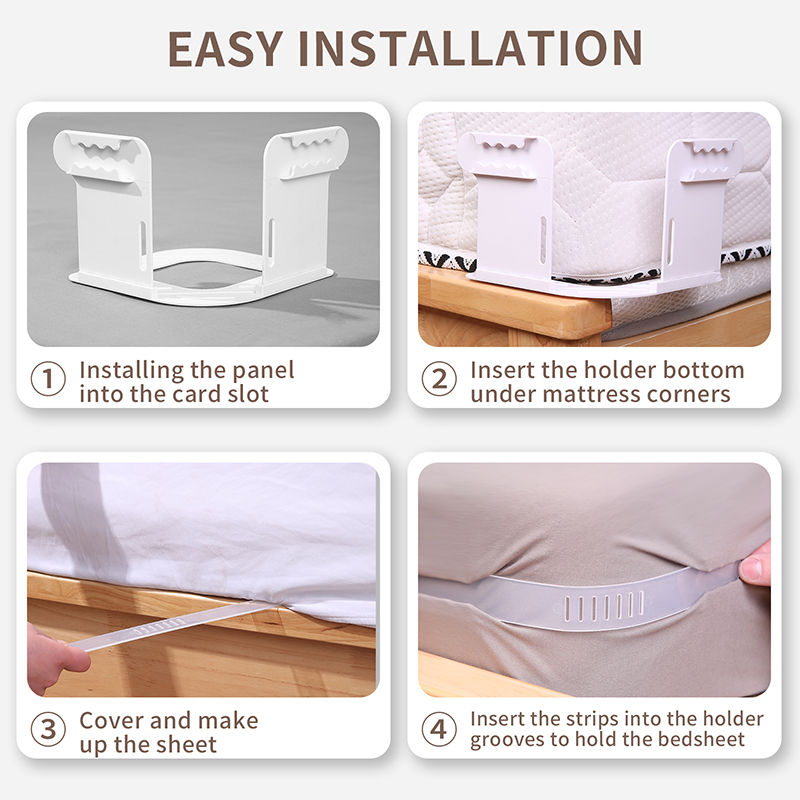 EASY INSTALLATION

1 Installing the panel into the card slot

2 Insert the holder bottom under mattress corners

3 Cover and make up the sheet

4 Insert the strips into the holder grooves to hold the bedsheet