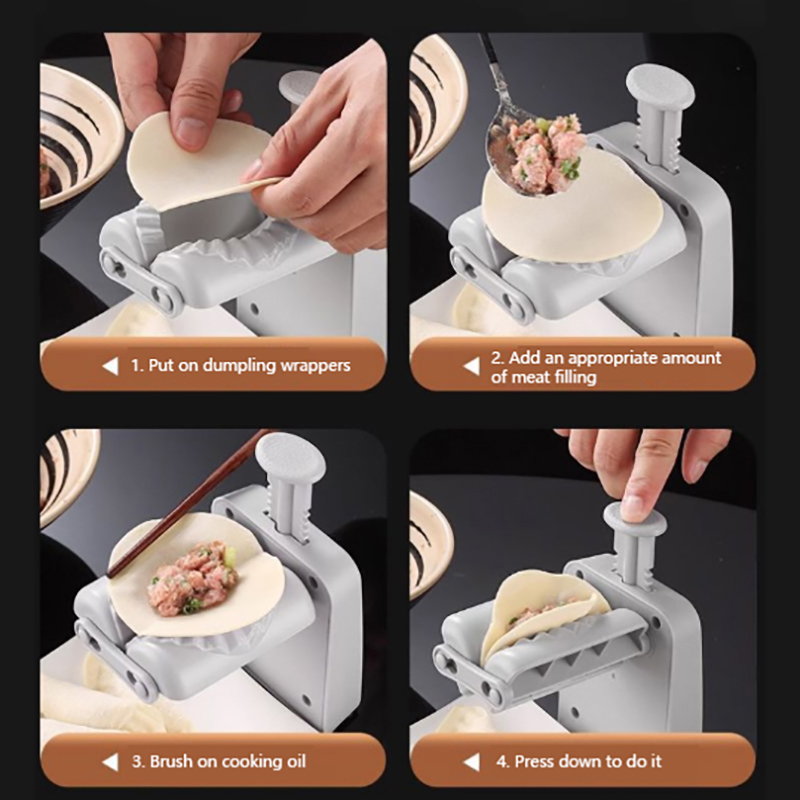 1. Put on dumpling wrappers

2. Add an appropriate amount of meat filling

3. Brush on cooking oil

4. Press down to do it