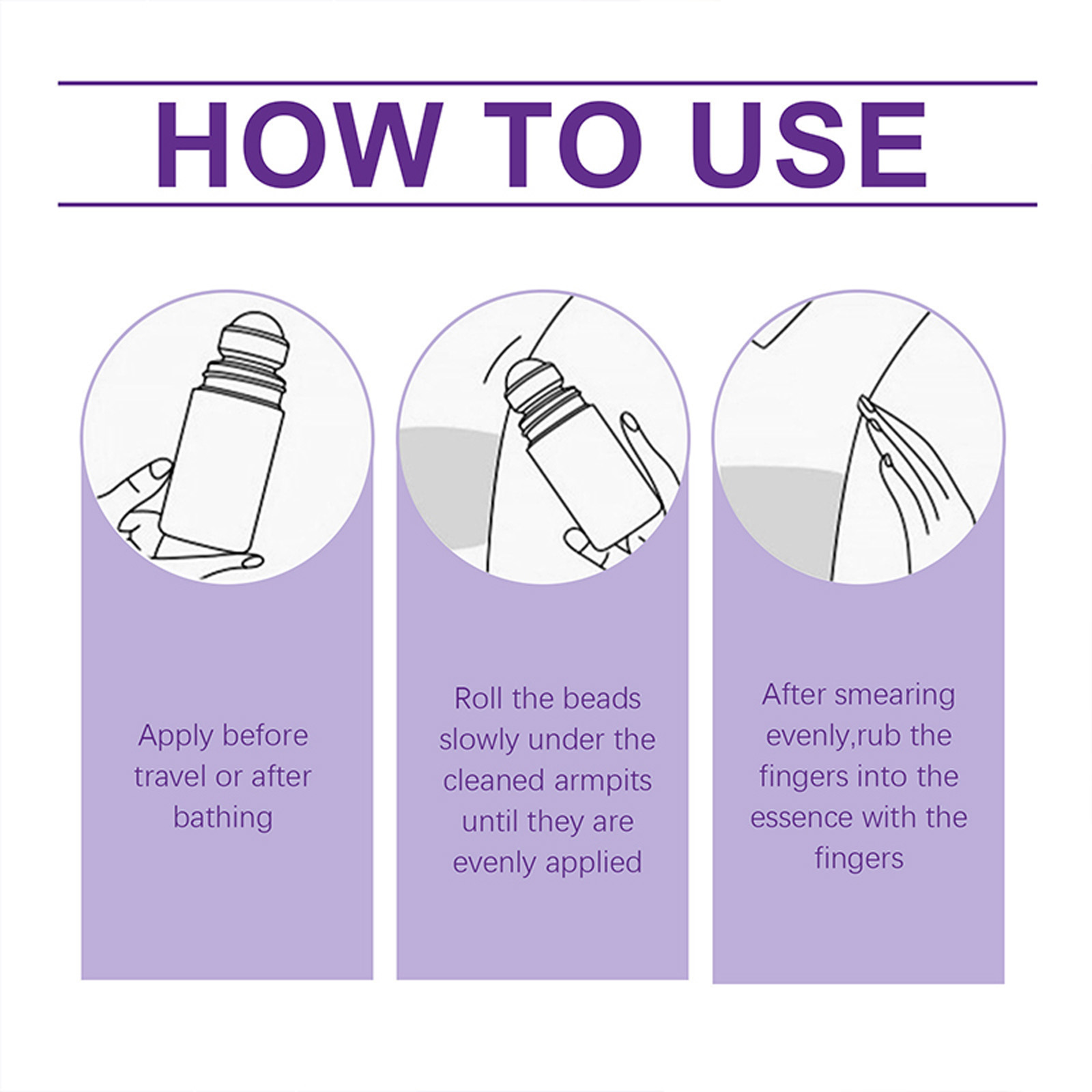 HOW TO USE

Apply before travel or after bathing

Roll the beads slowly under the cleaned armpits until they are evenly applied

After smearing evenly,rub the fingers into the essence with the fingers