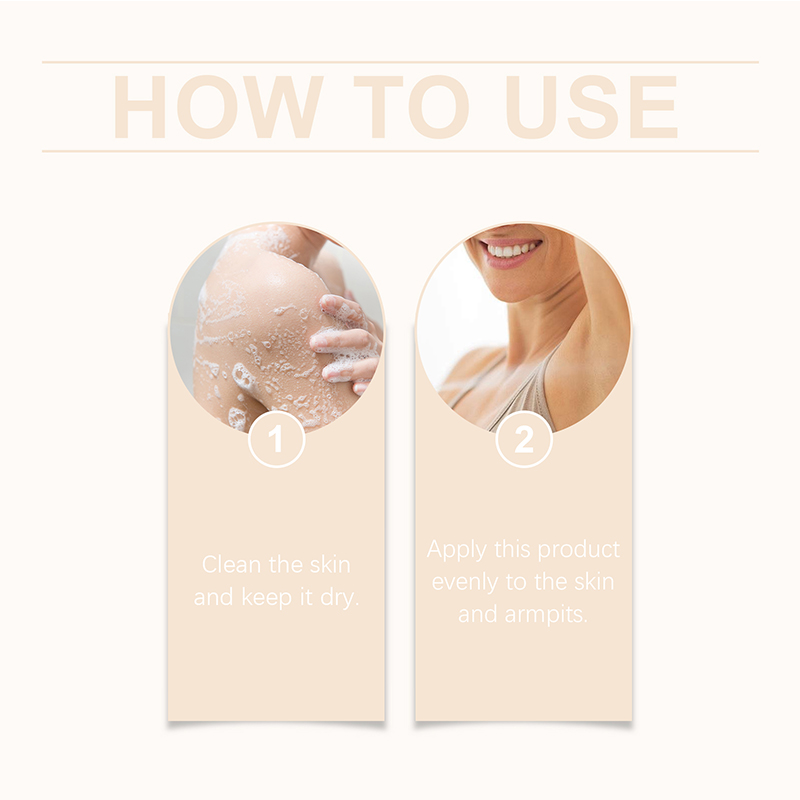 HOW TO USE

1

Clean the skin and keep it dry.

2

Apply this product evenly to the skin and armpits.