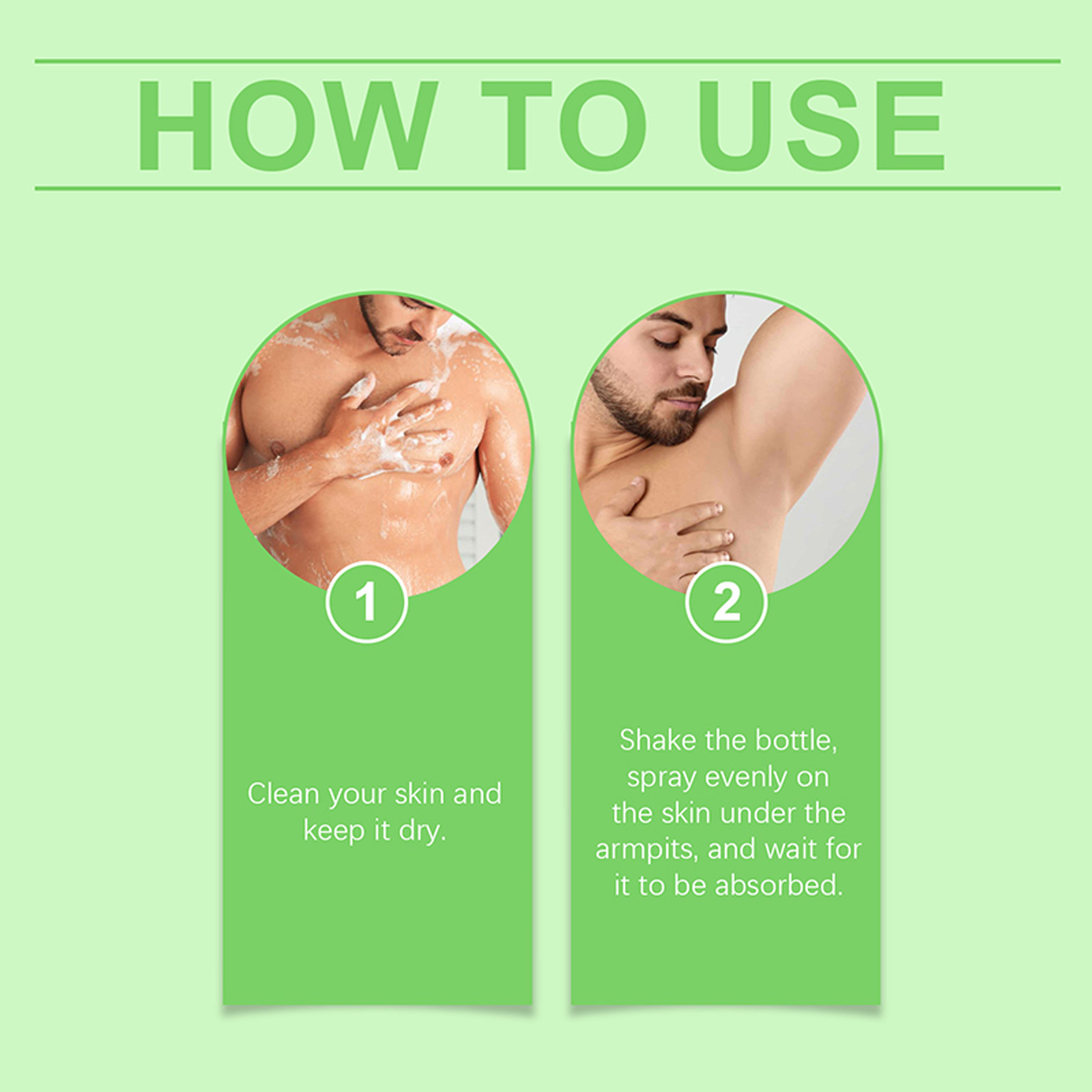 HOW TO USE

1

Clean your skin and keep it dry.

2

Shake the bottle, spray evenly on the skin under the armpits, and wait for it to be absorbed.