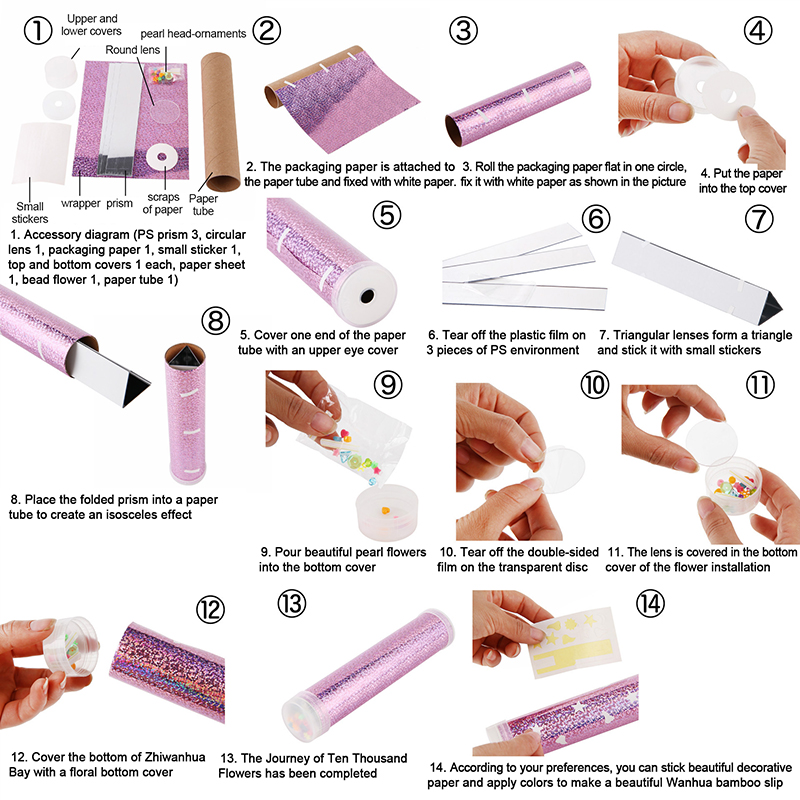 ①
Upper and lower covers
pearl head-ornaments
Round lens
Small stickers
wrapper
prism
scraps of paper
Paper tube

1. Accessory diagram (PS prism 3, circular lens 1, packaging paper 1, small sticker 1, top and bottom covers 1 each, paper sheet 1, bead flower 1, paper tube 1)

②
2. The packaging paper is attached to the paper tube and fixed with white paper.

③
3. Roll the packaging paper flat in one circle, fix it with white paper as shown in the picture

④
4. Put the paper into the top cover

⑤
5. Cover one end of the paper tube with an upper eye cover

⑥
6. Tear off the plastic film on 3 pieces of PS environment

⑦
7. Triangular lenses form a triangle and stick it with small stickers

⑧
8. Place the folded prism into a paper tube to create an isosceles effect

⑨
9. Pour beautiful pearl flowers into the bottom cover

⑩
10. Tear off the double-sided film on the transparent disc

⑪
11. The lens is covered in the bottom cover of the flower installation

⑫
12. Cover the bottom of Zhiwanhua Bay with a floral bottom cover

⑬
13. The Journey of Ten Thousand Flowers has been completed

⑭
14. According to your preferences, you can stick beautiful decorative paper and apply colors to make a beautiful Wanhua bamboo slip