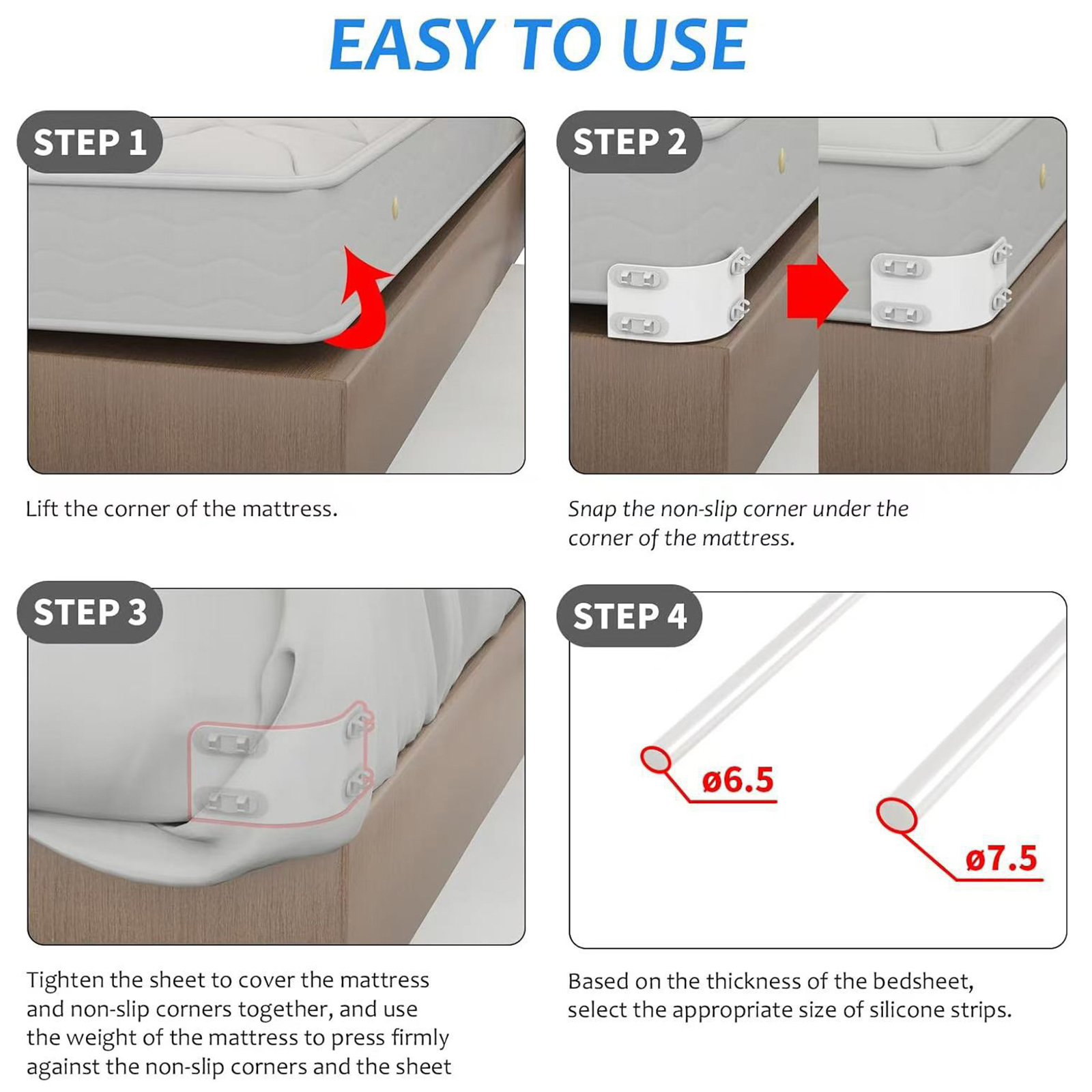 EASY TO USE

STEP 1

Lift the corner of the mattress.

STEP 2

Snap the non-slip corner under the corner of the mattress.

STEP 3

Tighten the sheet to cover the mattress and non-slip corners together, and use the weight of the mattress to press firmly against the non-slip corners and the sheet

STEP 4

ø6.5

ø7.5

Based on the thickness of the bedsheet, select the appropriate size of silicone strips.