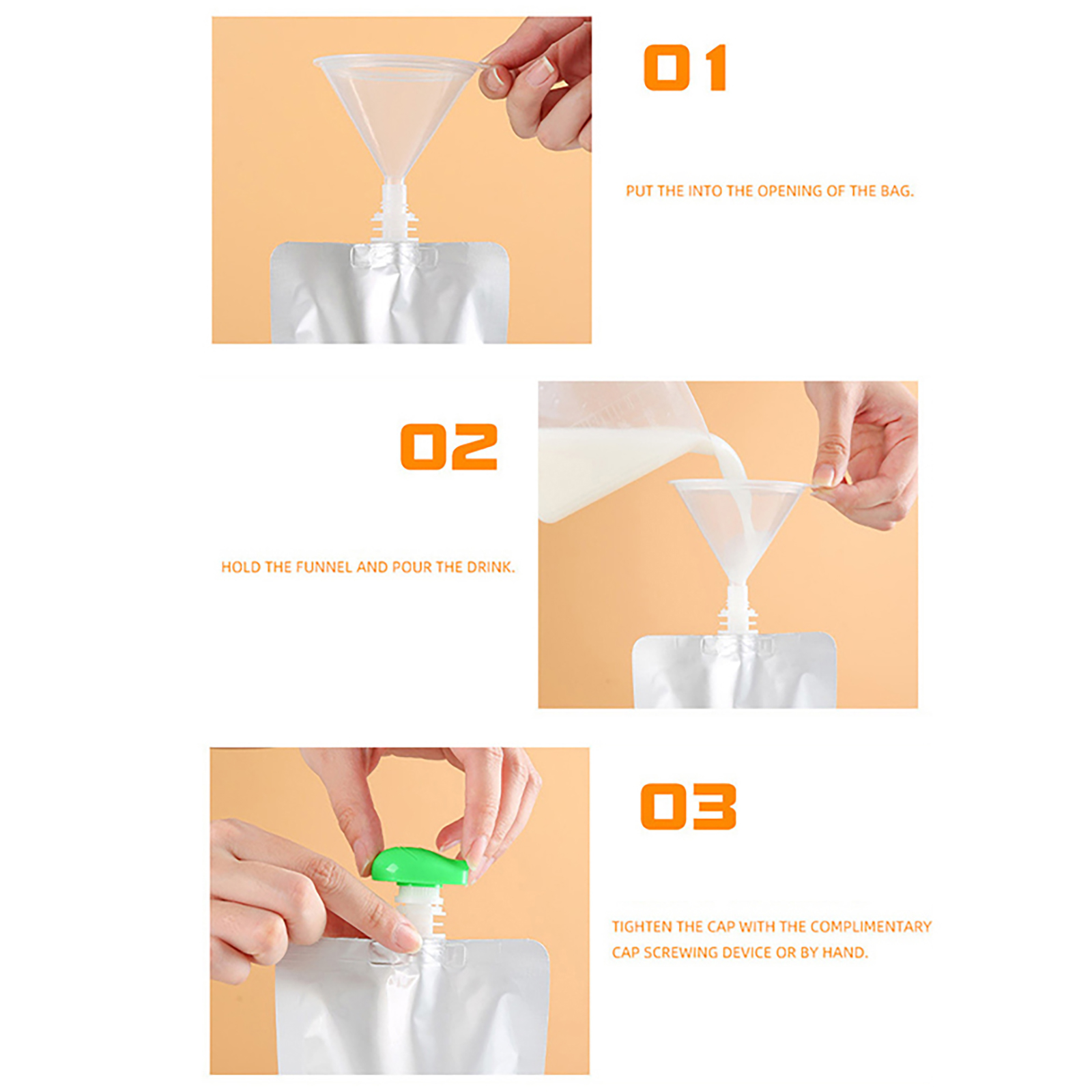 01

PUT THE INTO THE OPENING OF THE BAG.

02

HOLD THE FUNNEL AND POUR THE DRINK.

03

TIGHTEN THE CAP WITH THE COMPLIMENTARY CAP SCREWING DEVICE OR BY HAND.