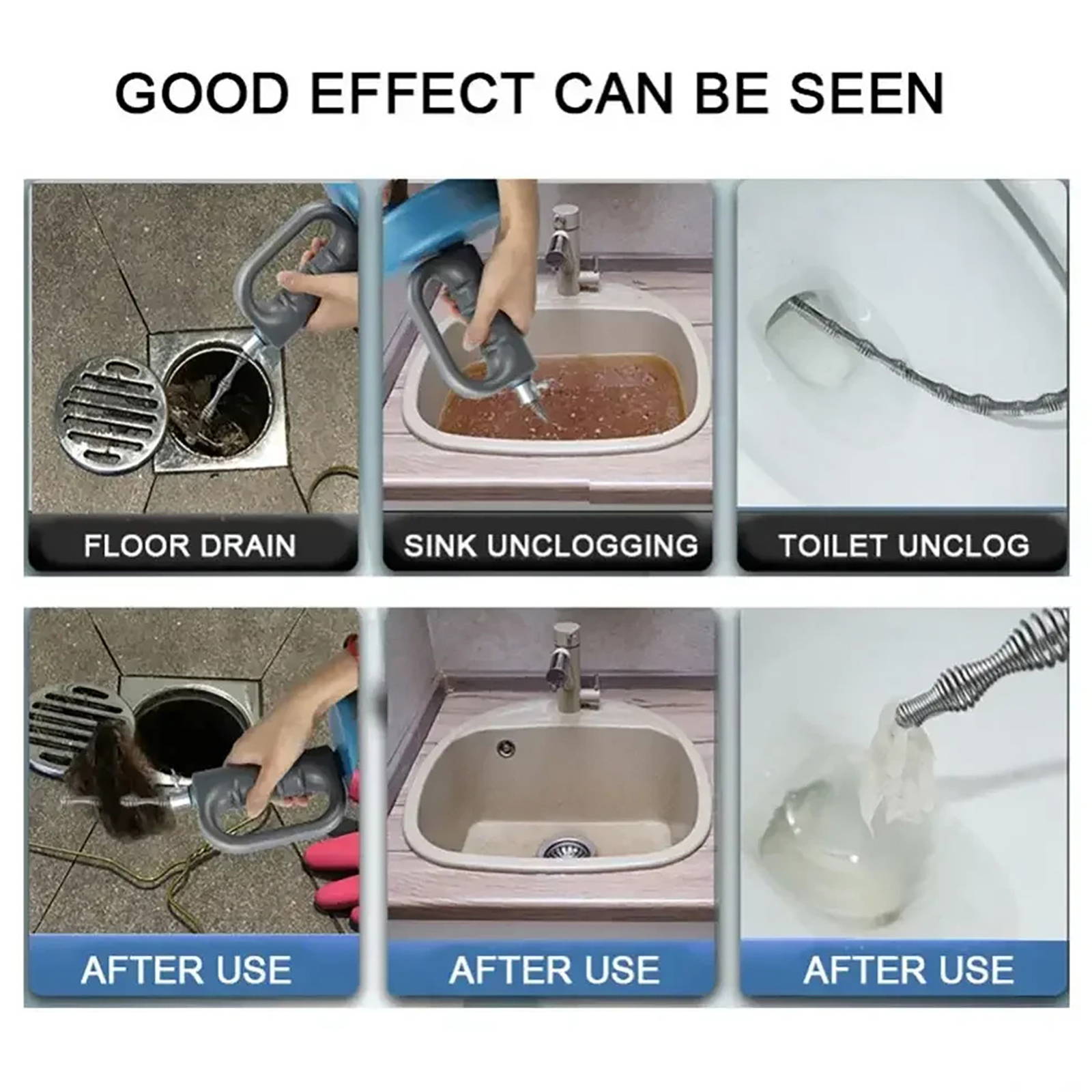 GOOD EFFECT CAN BE SEEN

FLOOR DRAIN

SINK UNCLOGGING

TOILET UNCLOG

AFTER USE

AFTER USE

AFTER USE