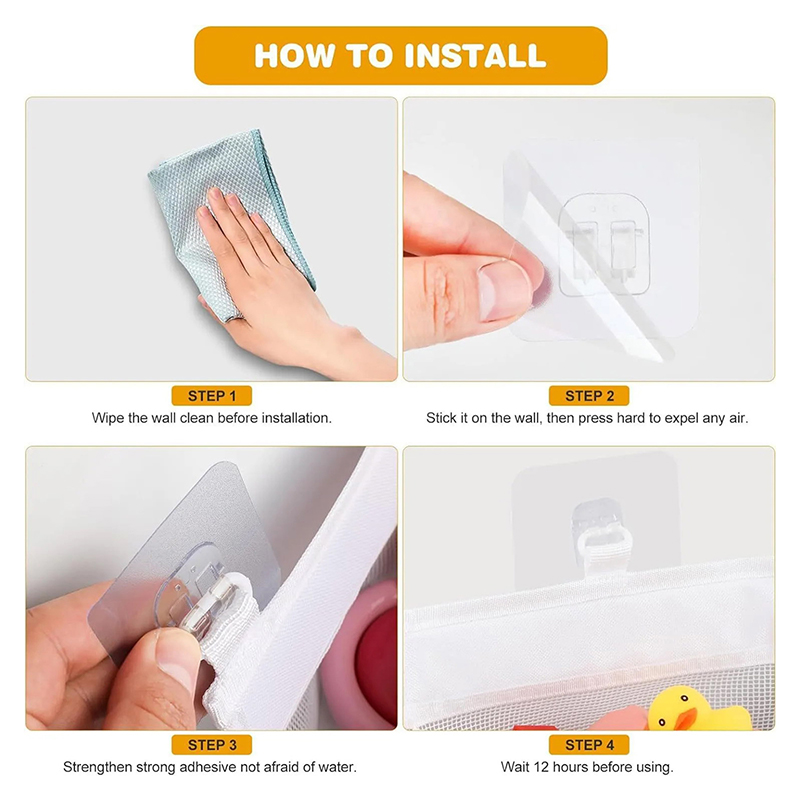 HOW TO INSTALL

STEP 1
Wipe the wall clean before installation.

STEP 2
Stick it on the wall, then press hard to expel any air.

STEP 3
Strengthen strong adhesive not afraid of water.

STEP 4
Wait 12 hours before using.