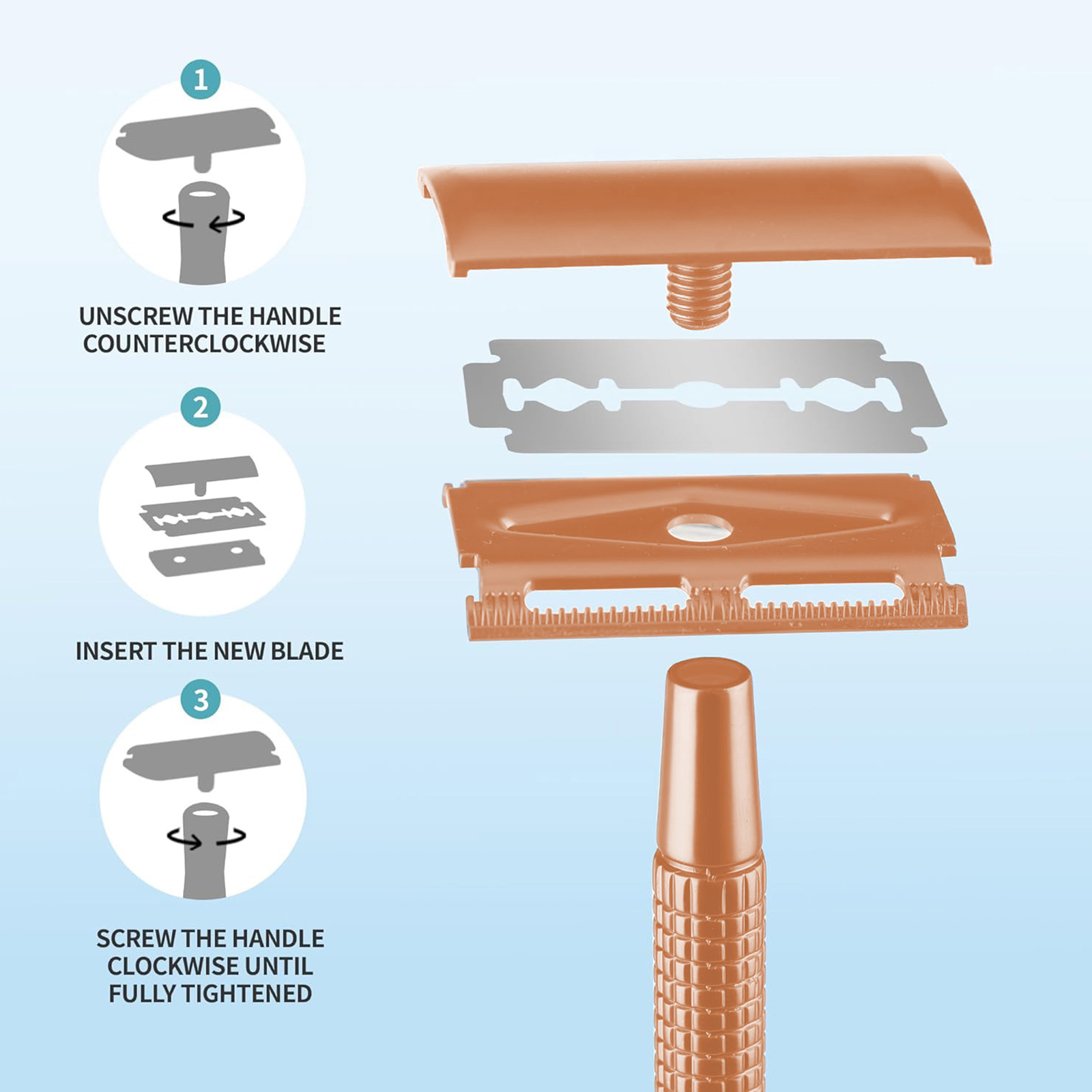 1

UNSCREW THE HANDLE COUNTERCLOCKWISE

2

INSERT THE NEW BLADE

3

SCREW THE HANDLE CLOCKWISE UNTIL FULLY TIGHTENED