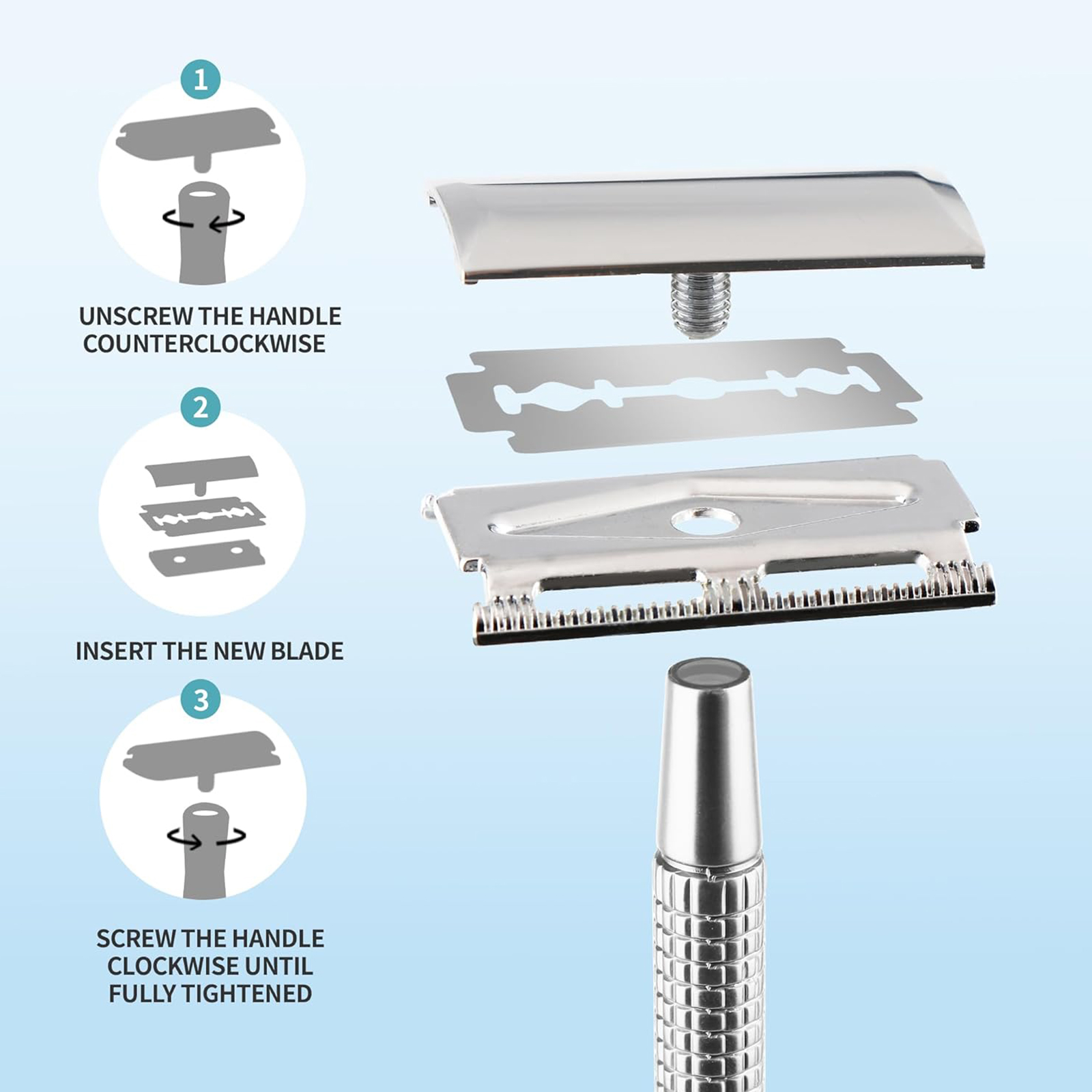 1

UNSCREW THE HANDLE COUNTERCLOCKWISE

2

INSERT THE NEW BLADE

3

SCREW THE HANDLE CLOCKWISE UNTIL FULLY TIGHTENED