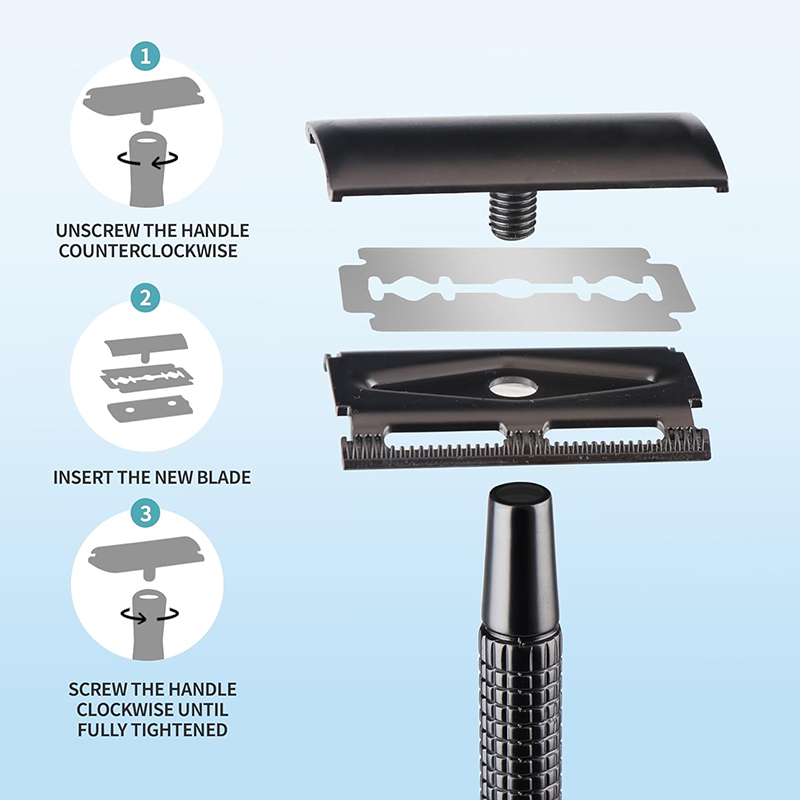 1

UNSCREW THE HANDLE COUNTERCLOCKWISE

2

INSERT THE NEW BLADE

3

SCREW THE HANDLE CLOCKWISE UNTIL FULLY TIGHTENED