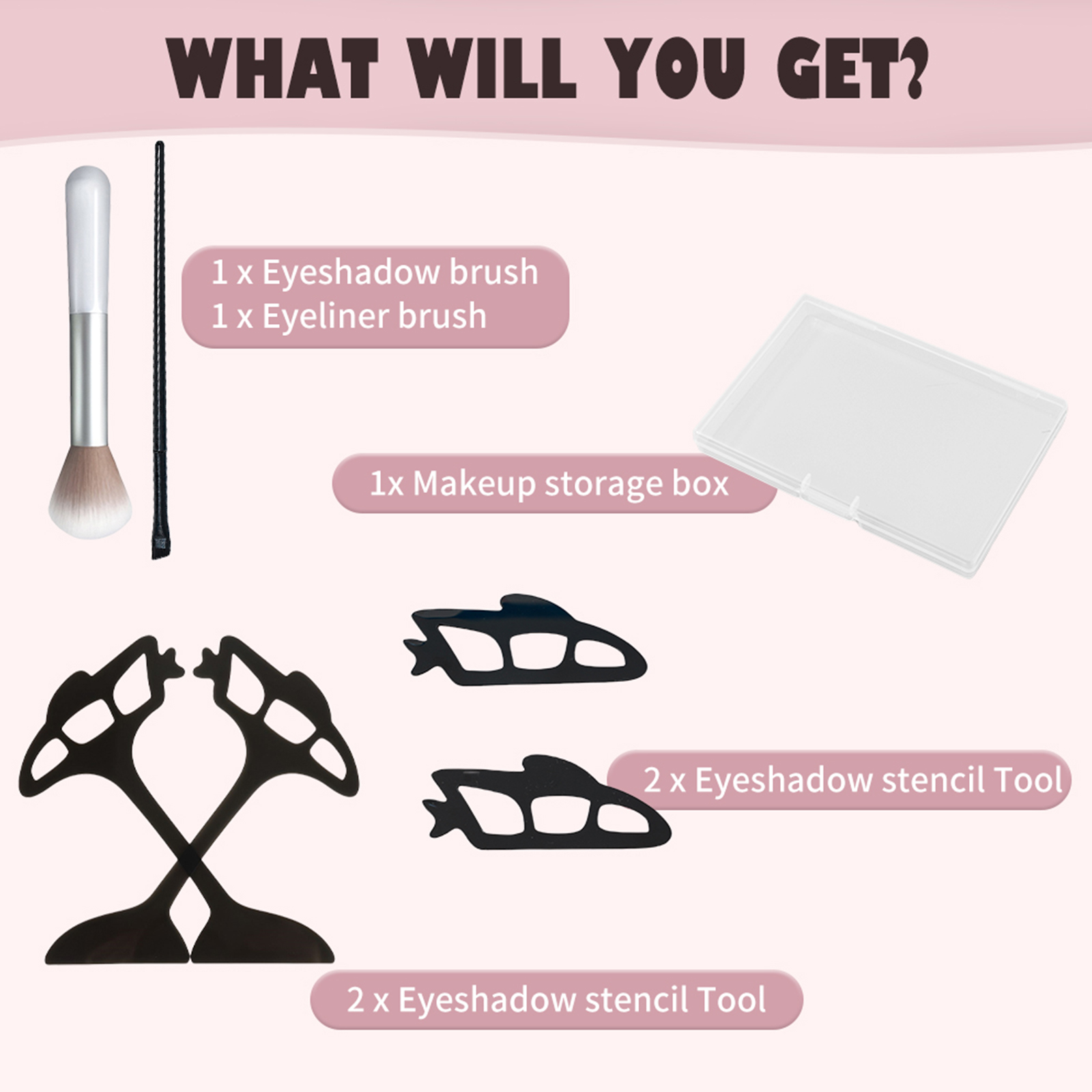 WHAT WILL YOU GET?

1 x Eyeshadow brush
1 x Eyeliner brush

1x Makeup storage box

2 x Eyeshadow stencil Tool

2 x Eyeshadow stencil Tool