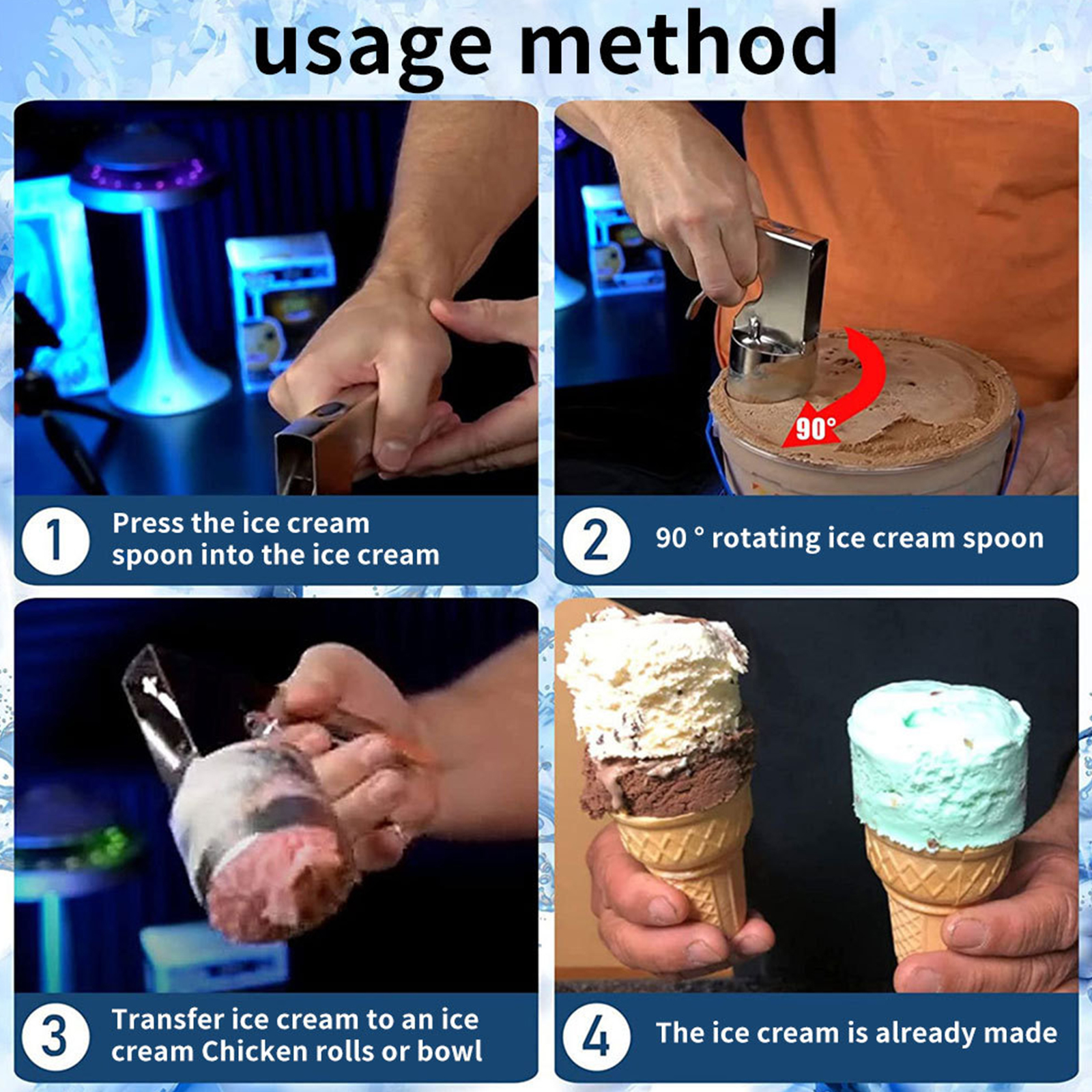 usage method

90°

1 Press the ice cream spoon into the ice cream

2 90 ° rotating ice cream spoon

3 Transfer ice cream to an ice cream Chicken rolls or bowl

4 The ice cream is already made