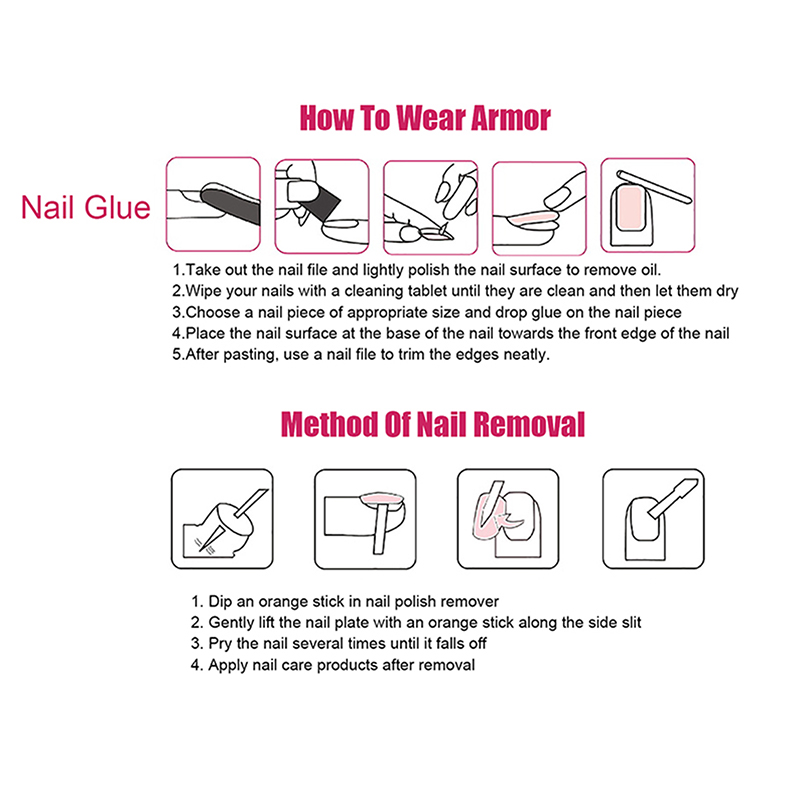 How To Wear Armor

Nail Glue

1.Take out the nail file and lightly polish the nail surface to remove oil.
2.Wipe your nails with a cleaning tablet until they are clean and then let them dry
3.Choose a nail piece of appropriate size and drop glue on the nail piece
4.Place the nail surface at the base of the nail towards the front edge of the nail
5.After pasting, use a nail file to trim the edges neatly.

Method Of Nail Removal

1. Dip an orange stick in nail polish remover
2. Gently lift the nail plate with an orange stick along the side slit
3. Pry the nail several times until it falls off
4. Apply nail care products after removal