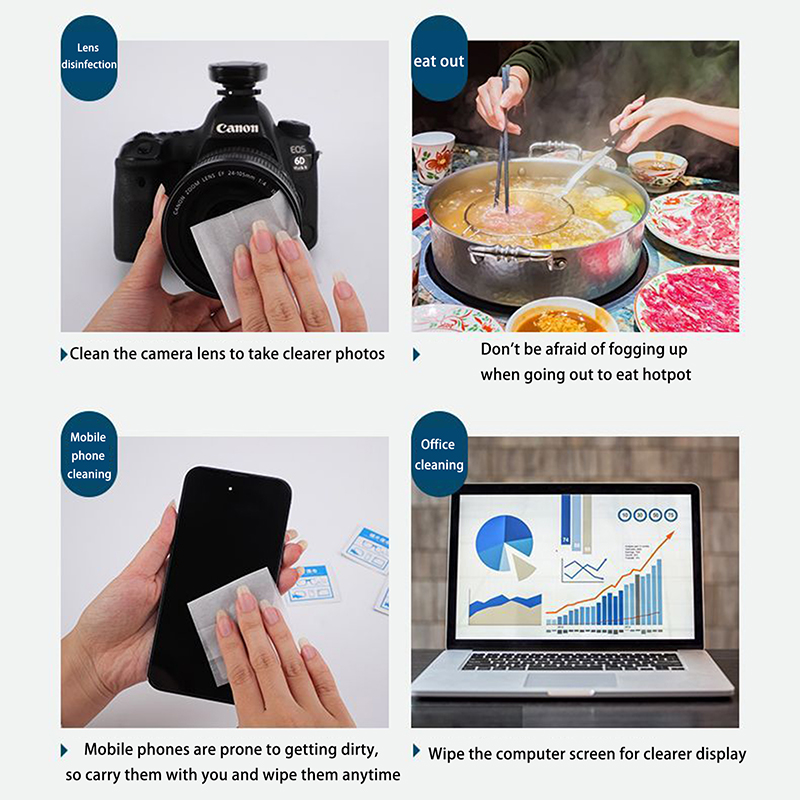 Lens disinfection

Canon
EOS 6D Mark II
CANON ZOOM LENS EF 24-105mm 1:4

Clean the camera lens to take clearer photos

eat out

Don't be afraid of fogging up when going out to eat hotpot

Mobile phone cleaning

Mobile phones are prone to getting dirty, so carry them with you and wipe them anytime

Office cleaning

Wipe the computer screen for clearer display