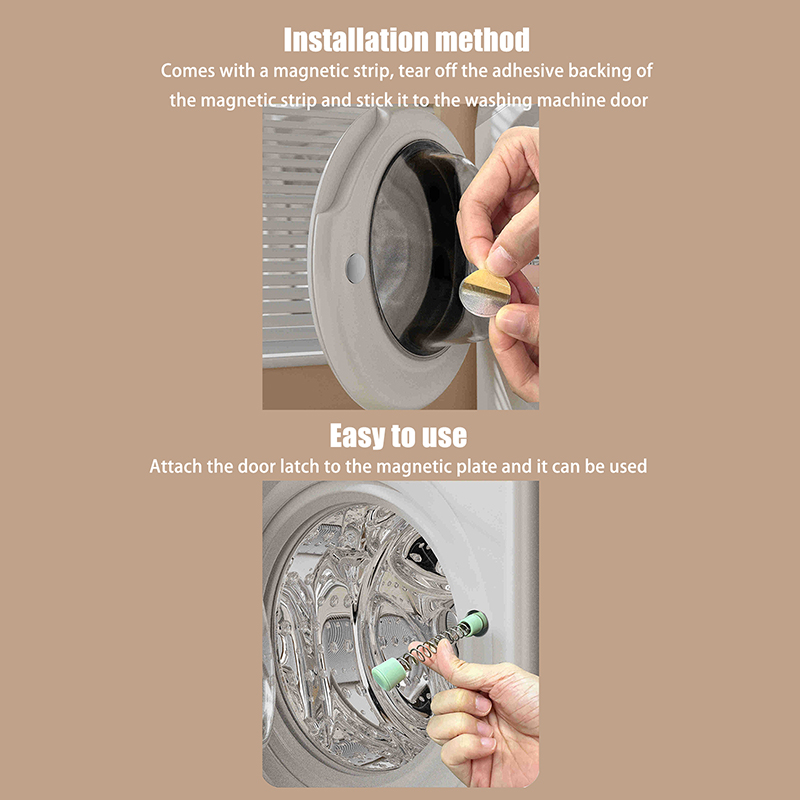 Installation method

Comes with a magnetic strip, tear off the adhesive backing of the magnetic strip and stick it to the washing machine door

Easy to use

Attach the door latch to the magnetic plate and it can be used