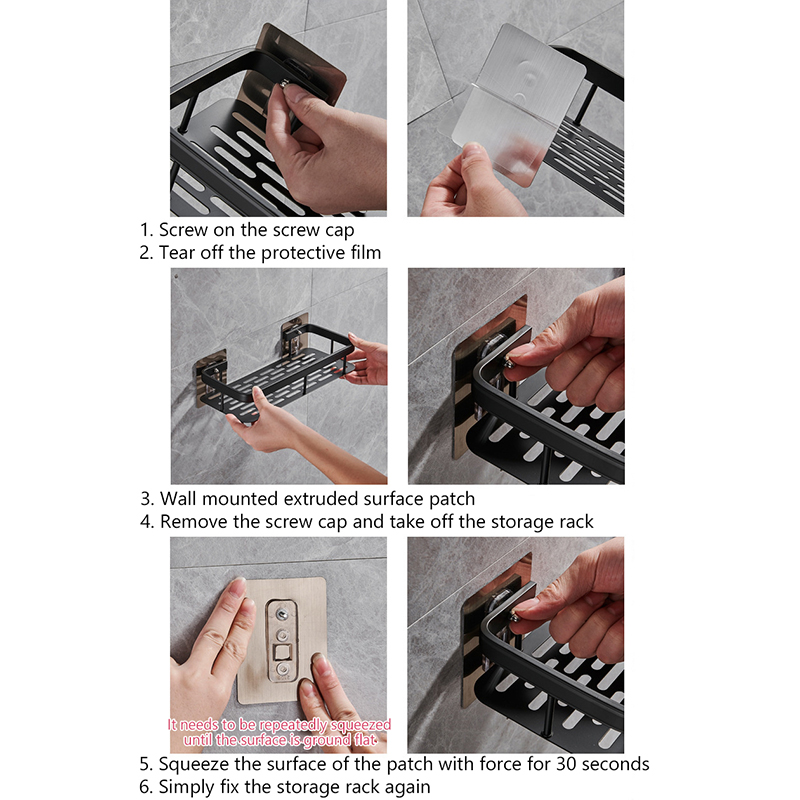 1. Screw on the screw cap
2. Tear off the protective film

3. Wall mounted extruded surface patch
4. Remove the screw cap and take off the storage rack

It needs to be repeatedly squeezed until the surface is ground flat

5. Squeeze the surface of the patch with force for 30 seconds
6. Simply fix the storage rack again